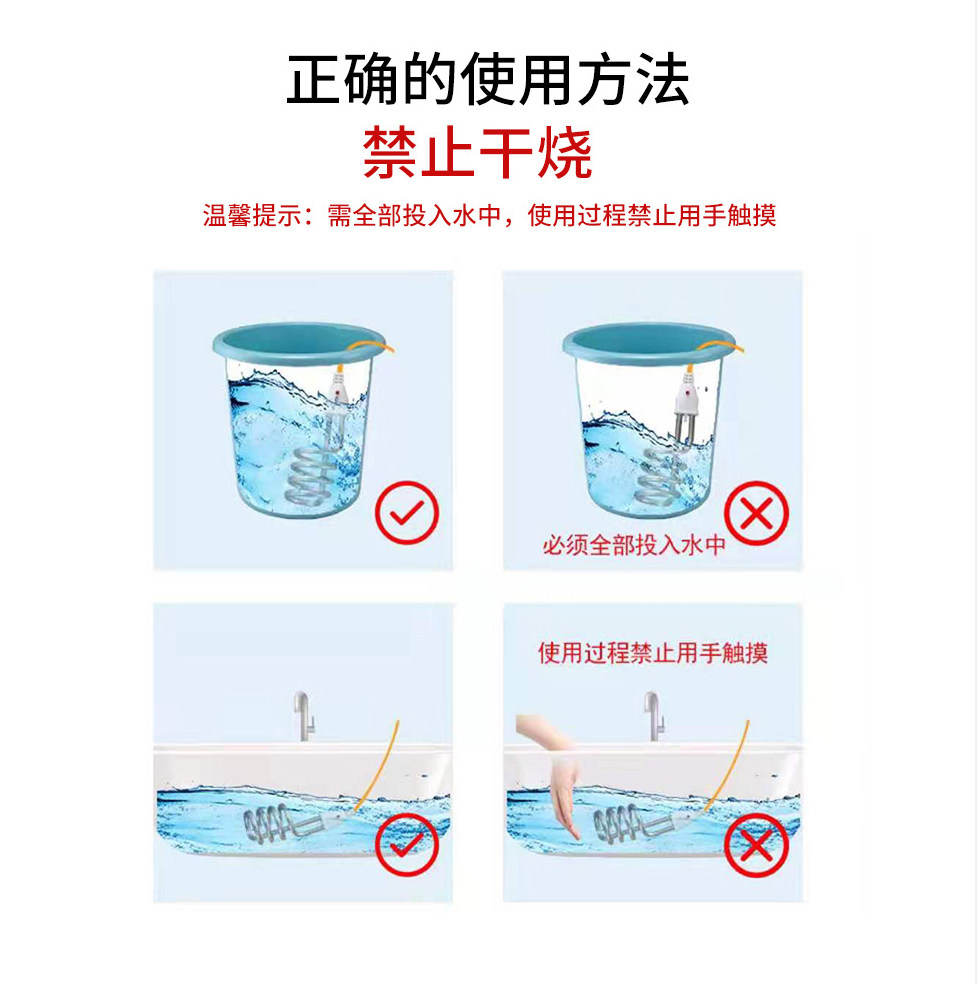 正确的使用方法
禁止干烧
温馨提示：需全部投入水中，使用过程禁止用手触摸

必须全部投入水中

使用过程禁止用手触摸