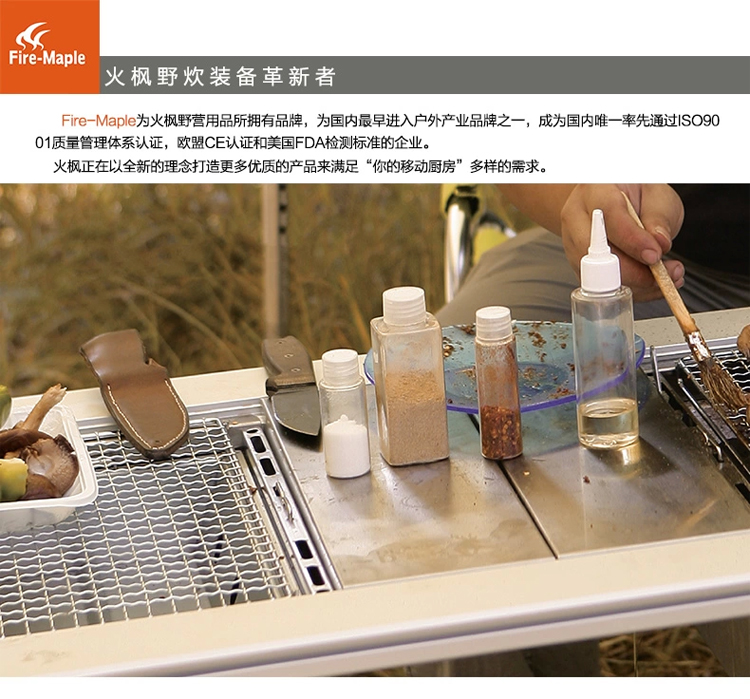 Fire-Maple

火枫野炊装备革新者

Fire-Maple为火枫野营用品所拥有品牌，为国内最早进入户外产业品牌之一，成为国内唯一率先通过ISO9001质量管理体系认证，欧盟CE认证和美国FDA检测标准的企业。

火枫正在以全新的理念打造更多优质的产品来满足“你的移动厨房”多样的需求。