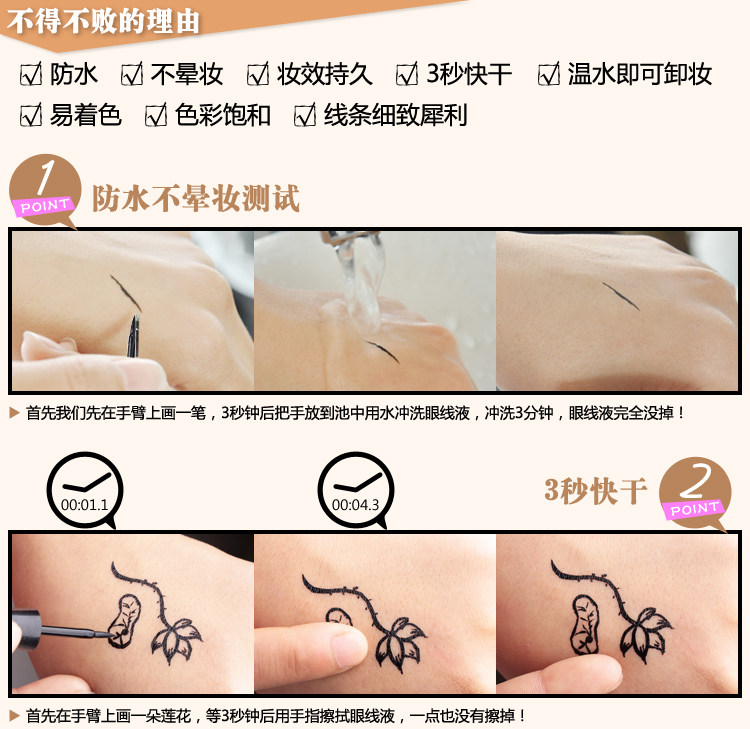 不得不败的理由

☑ 防水 ☑ 不晕妆 ☑ 妆效持久 ☑ 3秒快干 ☑ 温水即可卸妆
☑ 易着色 ☑ 色彩饱和 ☑ 线条细致犀利

1 POINT 防水不晕妆测试

▶ 首先我们先在手臂上画一笔，3秒钟后把手放到池中用水冲洗眼线液，冲洗3分钟，眼线液完全没掉！

00:01.1

00:04.3

3秒快干 2 POINT

▶ 首先在手臂上画一朵莲花，等3秒钟后用手指擦拭眼线液，一点也没有擦掉！