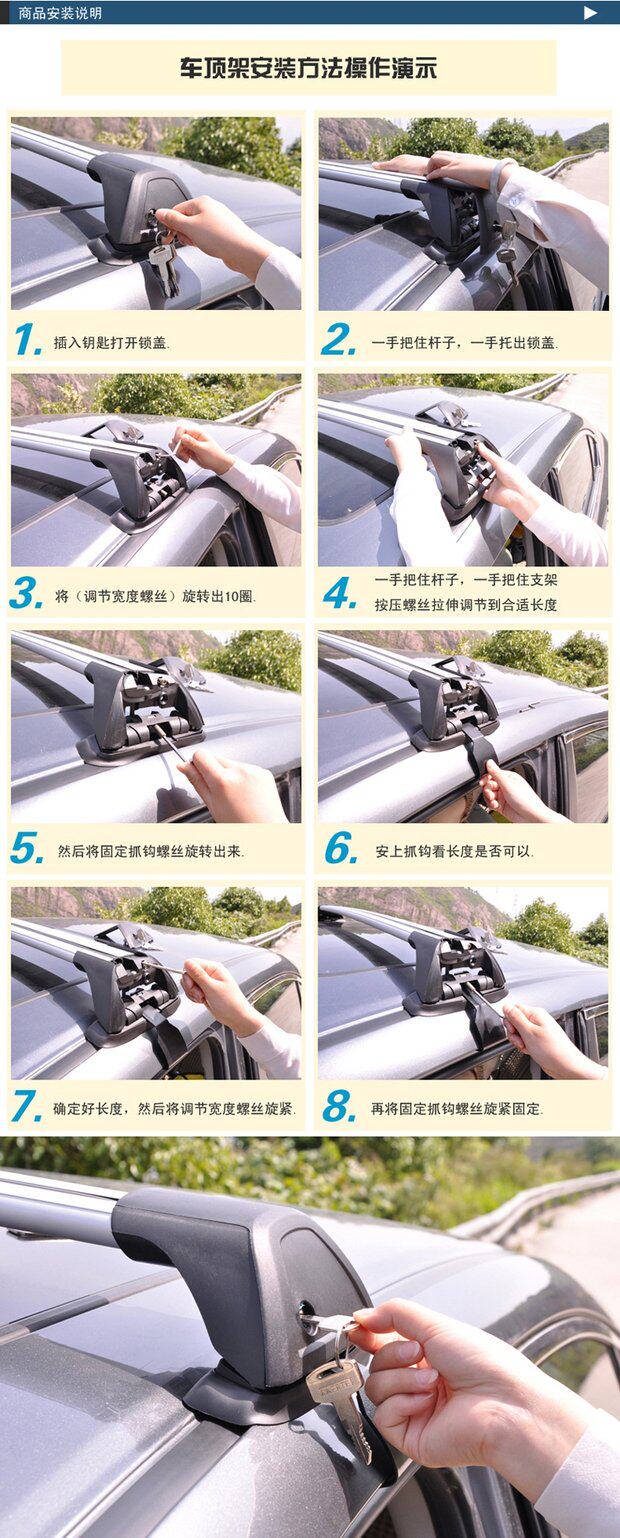 商品安装说明

车顶架安装方法操作演示

1. 插入钥匙打开锁盖.

2. 一手把住杆子，一手托出锁盖.

3. 将（调节宽度螺丝）旋转出10圈.

4. 一手把住杆子，一手把住支架 按压螺丝拉伸调节到合适长度

5. 然后将固定抓钩螺丝旋转出来.

6. 安上抓钩看长度是否可以.

7. 确定好长度，然后将调节宽度螺丝旋紧.

8. 再将固定抓钩螺丝旋紧固定.