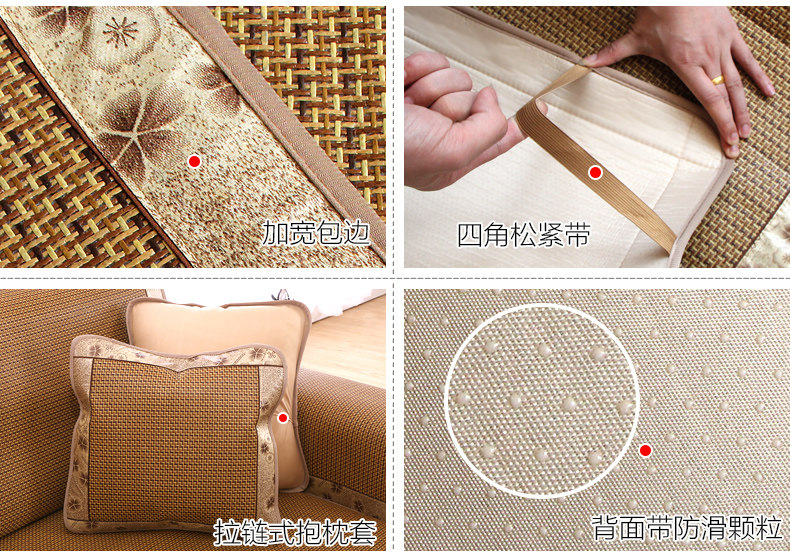 加宽包边

四角松紧带

拉链式抱枕套

背面带防滑颗粒