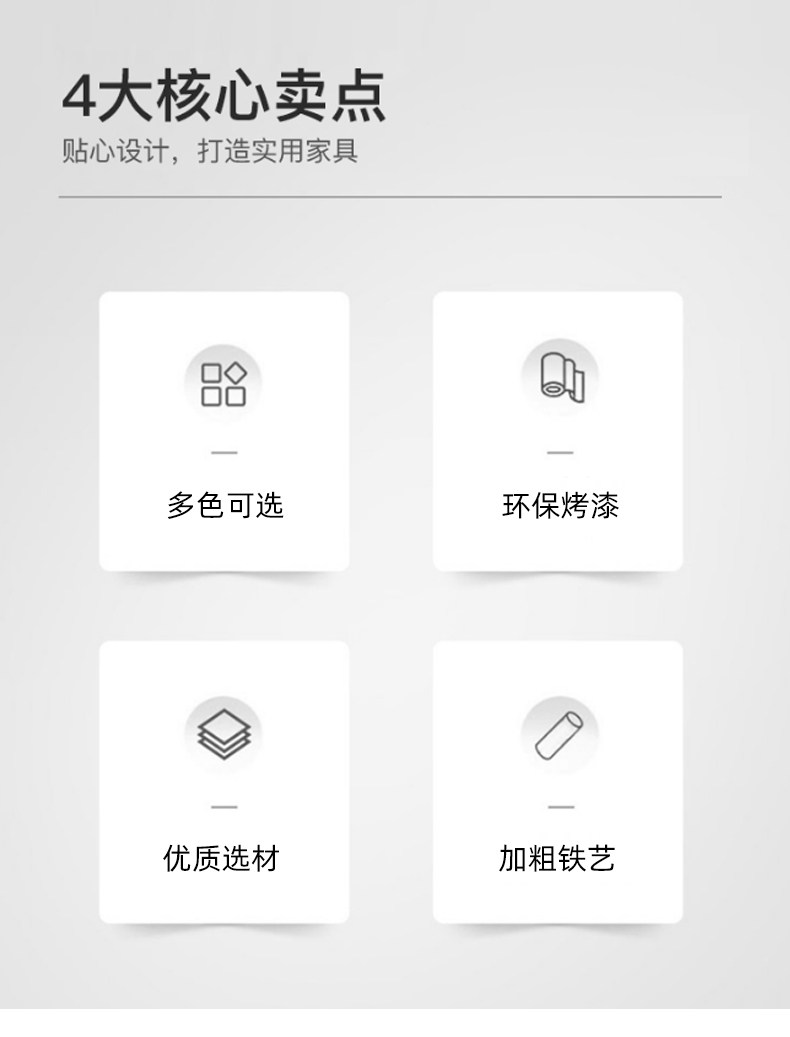 4大核心卖点
贴心设计，打造实用家具

多色可选

环保烤漆

优质选材

加粗铁艺