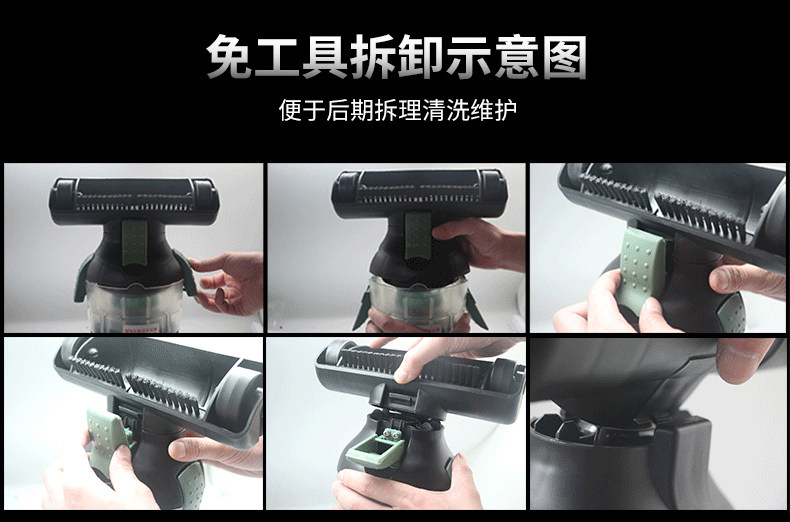 免工具拆卸示意图

便于后期拆理清洗维护