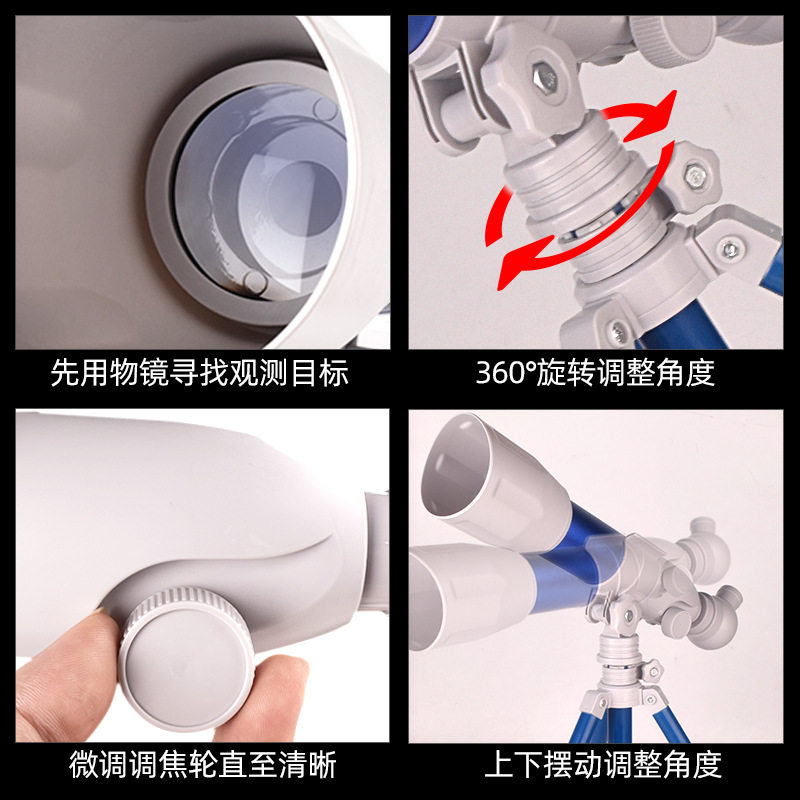 先用物镜寻找观测目标

360°旋转调整角度

微调调焦轮直至清晰

上下摆动调整角度