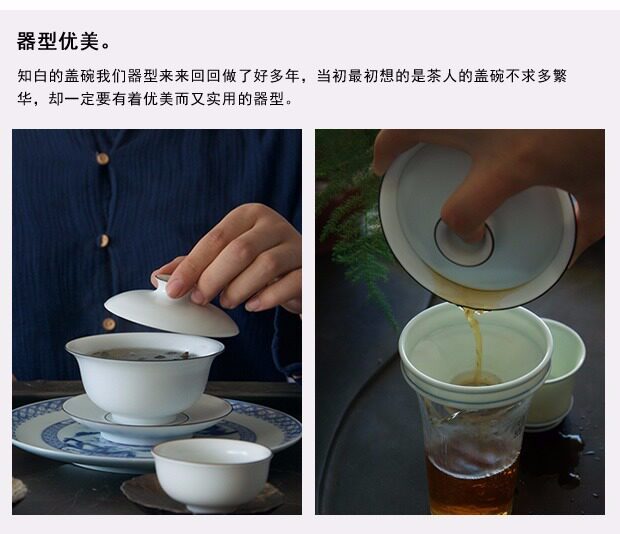 器型优美。

知白的盖碗我们器型来来回回做了好多年，当初最初想的是茶人的盖碗不求多繁华，却一定要有着优美而又实用的器型。