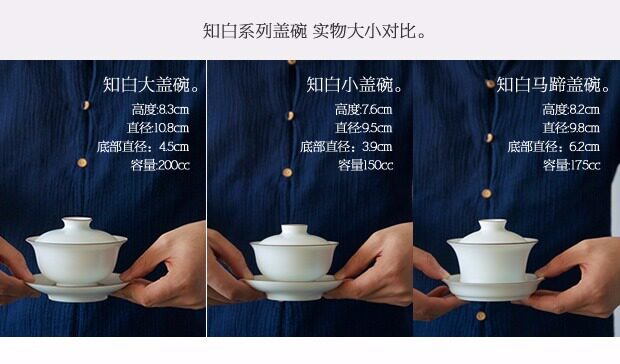 知白系列盖碗 实物大小对比。

知白大盖碗。
高度:8.3cm
直径:10.8cm
底部直径:4.5cm
容量:200cc

知白小盖碗。
高度:7.6cm
直径:9.5cm
底部直径:3.9cm
容量:150cc

知白马蹄盖碗。
高度:8.2cm
直径:9.8cm
底部直径:6.2cm
容量:175cc