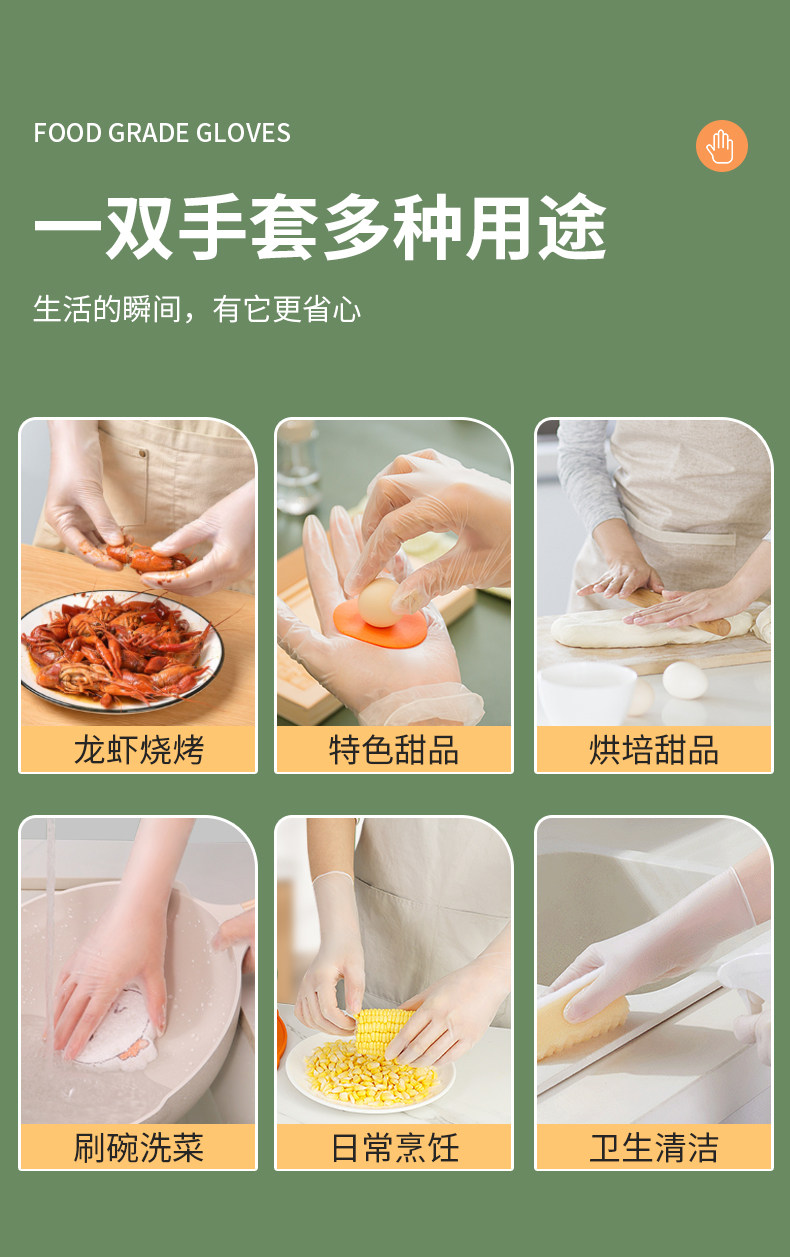 FOOD GRADE GLOVES

一双手套多种用途

生活的瞬间，有它更省心

龙虾烧烤

特色甜品

烘培甜品

刷碗洗菜

日常烹饪

卫生清洁