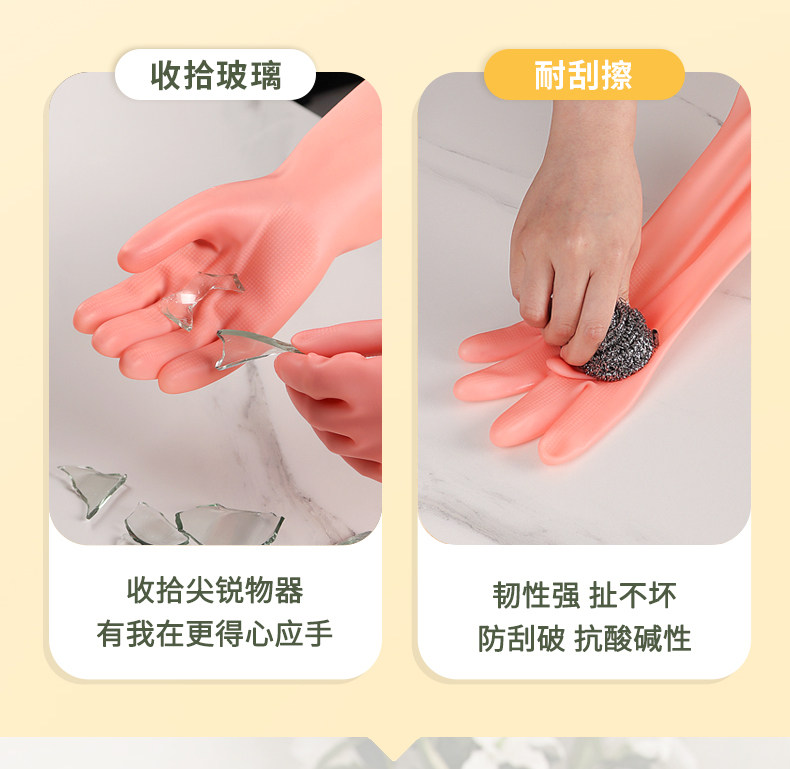 收拾玻璃

收拾尖锐物器
有我在更得心应手

耐刮擦

韧性强 扯不坏
防刮破 抗酸碱性