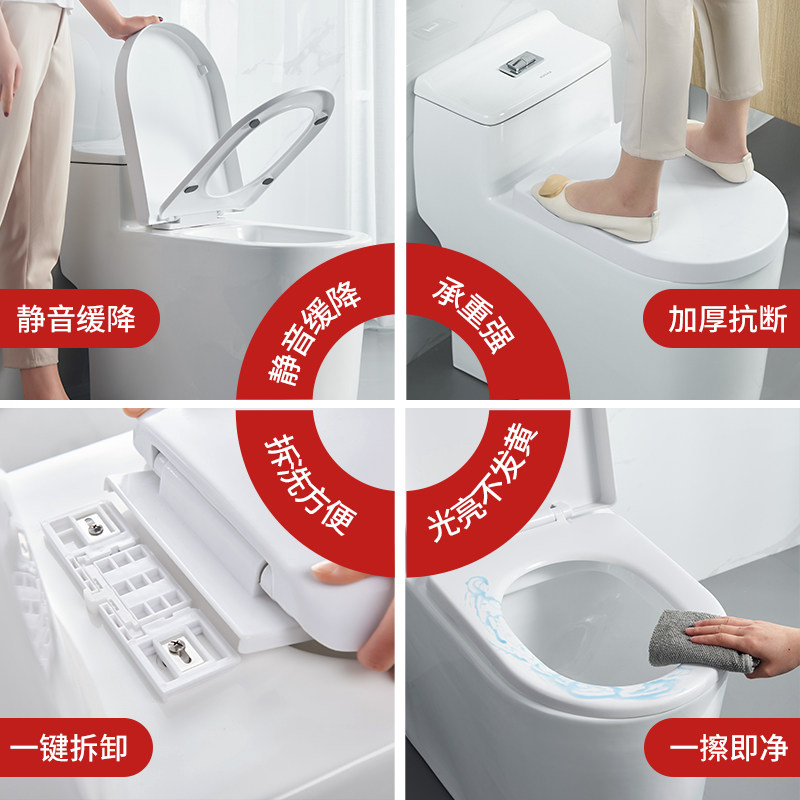 静音缓降

静音缓降

承重强

加厚抗断

拆洗方便

光亮不发黄

一键拆卸

一擦即净