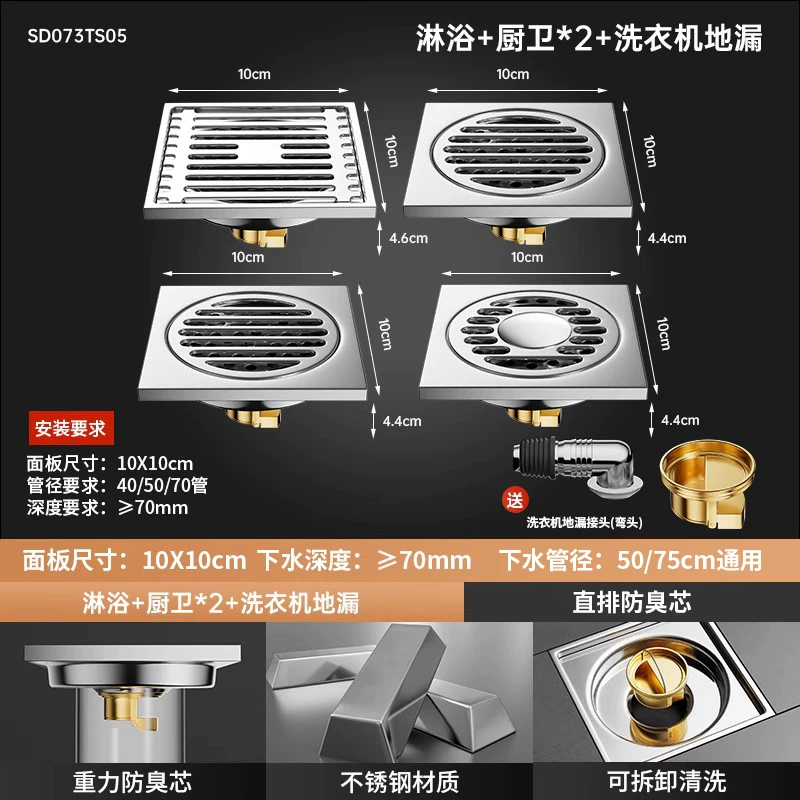 SD073TS05

淋浴+厨卫*2+洗衣机地漏

10cm

10cm

10cm

10cm

4.6cm

4.4cm

10cm

10cm

10cm

10cm

4.4cm

4.4cm

安装要求

面板尺寸：10X10cm
管径要求：40/50/70管
深度要求：≥70mm

送

洗衣机地漏接头(弯头)

面板尺寸：10X10cm 下水深度：≥70mm 下水管径：50/75cm通用

淋浴+厨卫*2+洗衣机地漏

直排防臭芯

重力防臭芯

不锈钢材质

可拆卸清洗