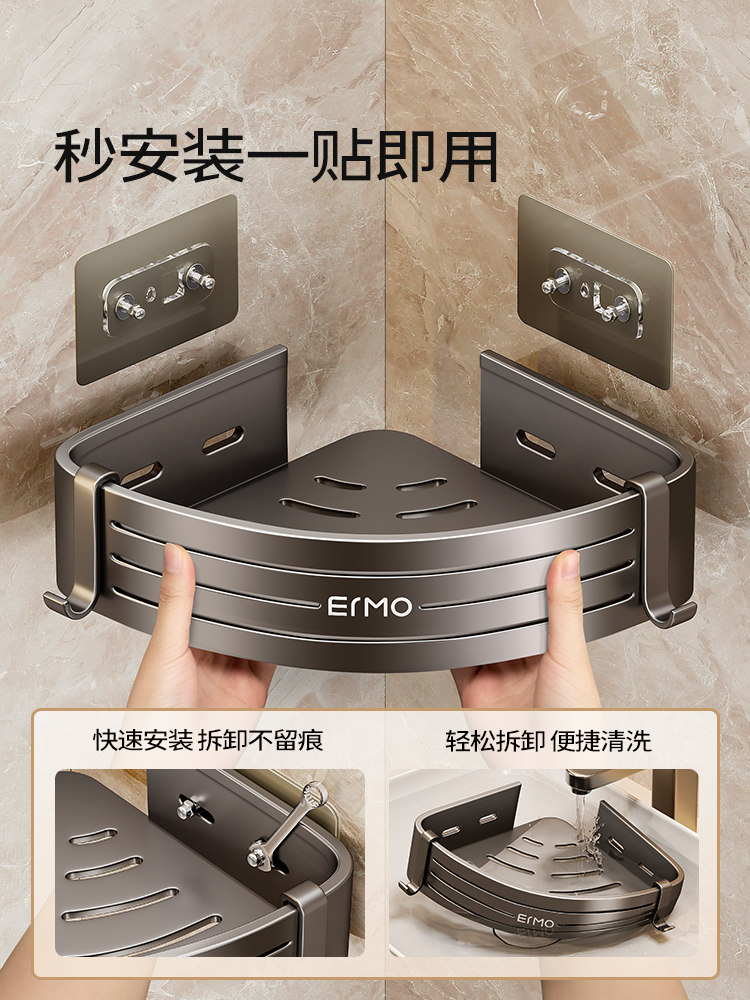 秒安装一贴即用

ErMO

快速安装 拆卸不留痕

轻松拆卸 便捷清洗

ErMO