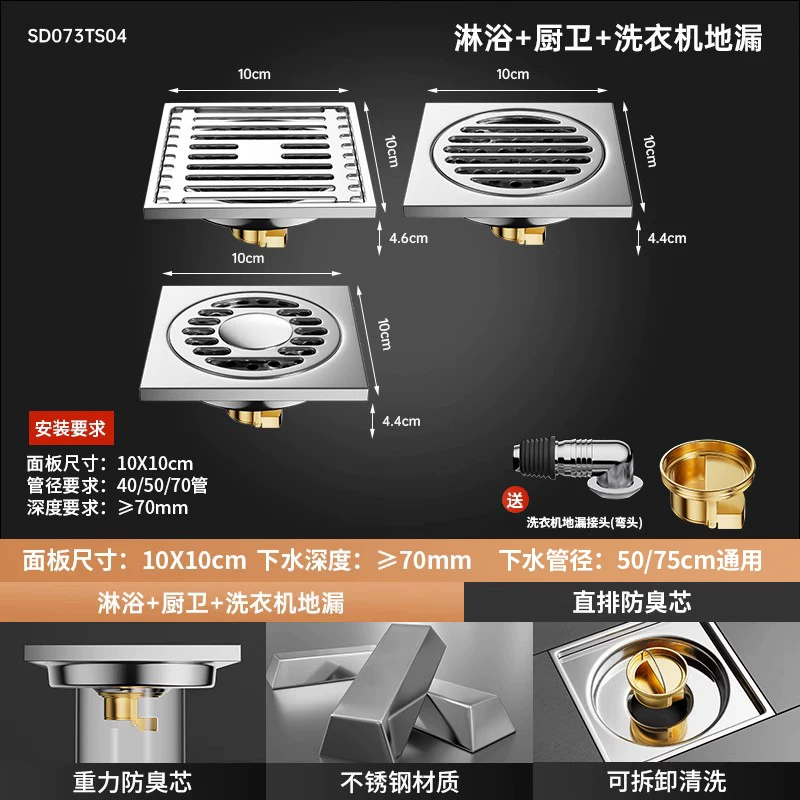 SD073TS04

淋浴+厨卫+洗衣机地漏

10cm
10cm
4.6cm

10cm
10cm
4.4cm

10cm
10cm
4.4cm

安装要求
面板尺寸：10X10cm
管径要求：40/50/70管
深度要求：≥70mm

送
洗衣机地漏接头(弯头)

面板尺寸：10X10cm 下水深度：≥70mm 下水管径：50/75cm通用

淋浴+厨卫+洗衣机地漏
直排防臭芯

重力防臭芯
不锈钢材质
可拆卸清洗