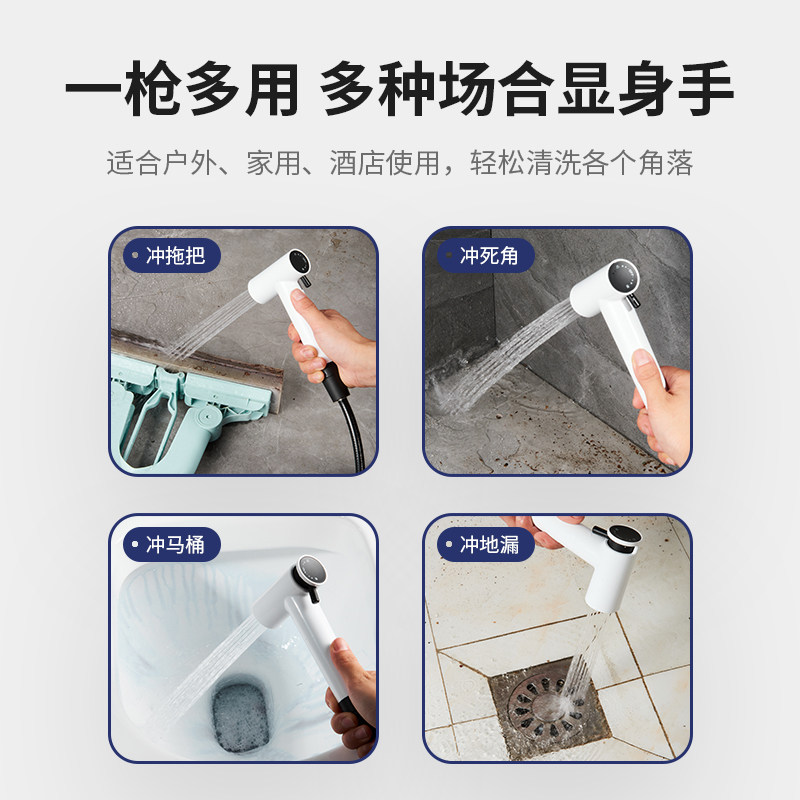 一枪多用 多种场合显身手

适合户外、家用、酒店使用，轻松清洗各个角落

冲拖把

冲死角

冲马桶

冲地漏