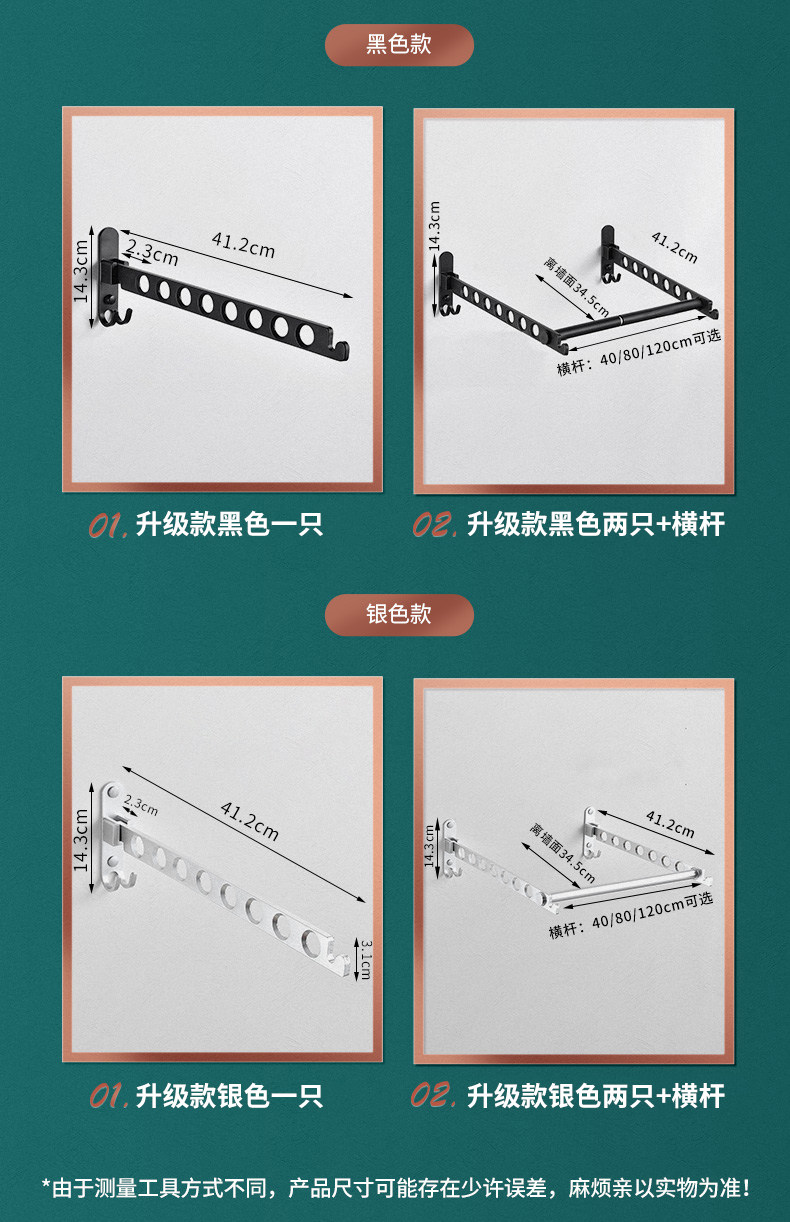 黑色款

14.3cm
2.3cm
41.2cm

14.3cm
离墙面34.5cm
41.2cm
横杆：40/80/120cm可选

01. 升级款黑色一只

02. 升级款黑色两只+横杆

银色款

14.3cm
2.3cm
41.2cm
3.1cm

14.3cm
离墙面34.5cm
41.2cm
横杆：40/80/120cm可选

01. 升级款银色一只

02. 升级款银色两只+横杆

*由于测量工具方式不同，产品尺寸可能存在少许误差，麻烦亲以实物为准！