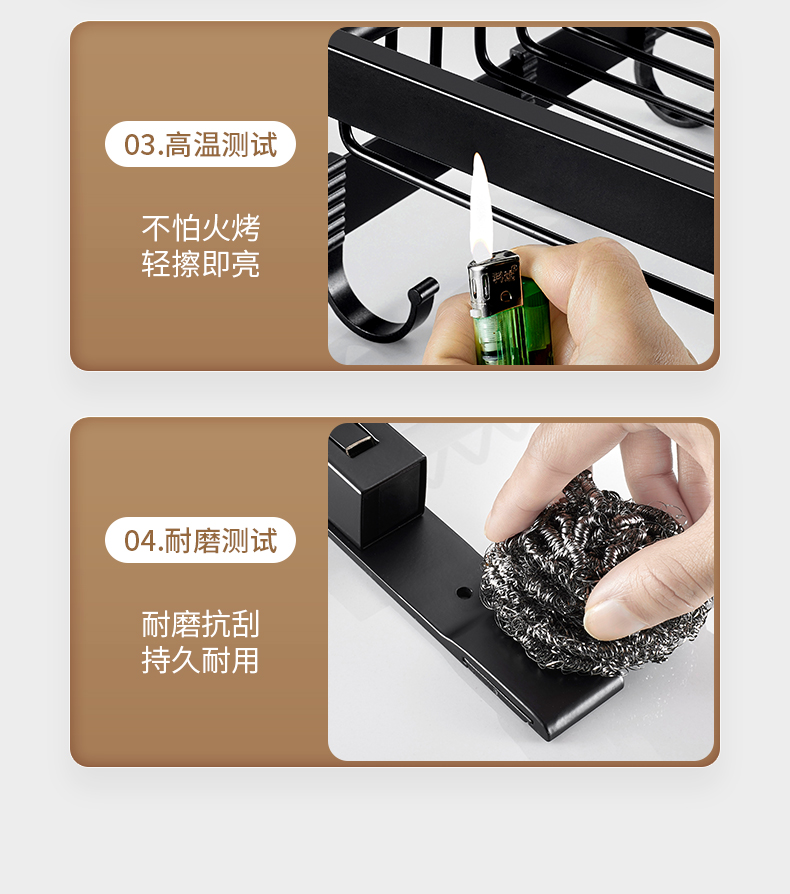 03.高温测试

不怕火烤
轻擦即亮

04.耐磨测试

耐磨抗刮
持久耐用