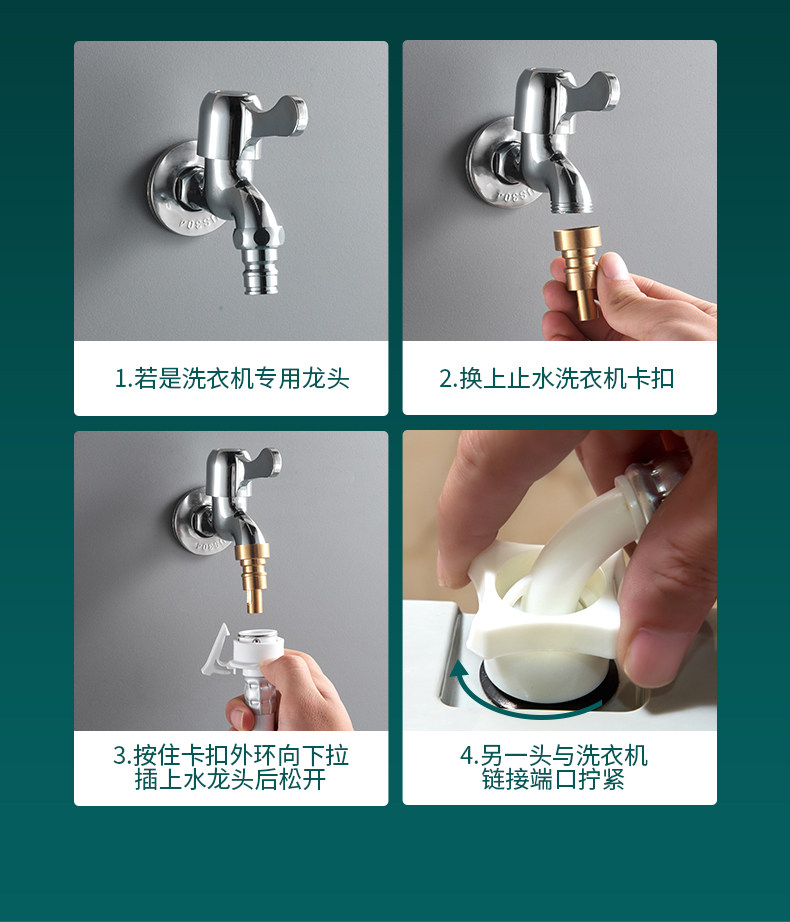 1.若是洗衣机专用龙头

2.换上止水洗衣机卡扣

3.按住卡扣外环向下拉
插上水龙头后松开

4.另一头与洗衣机
链接端口拧紧