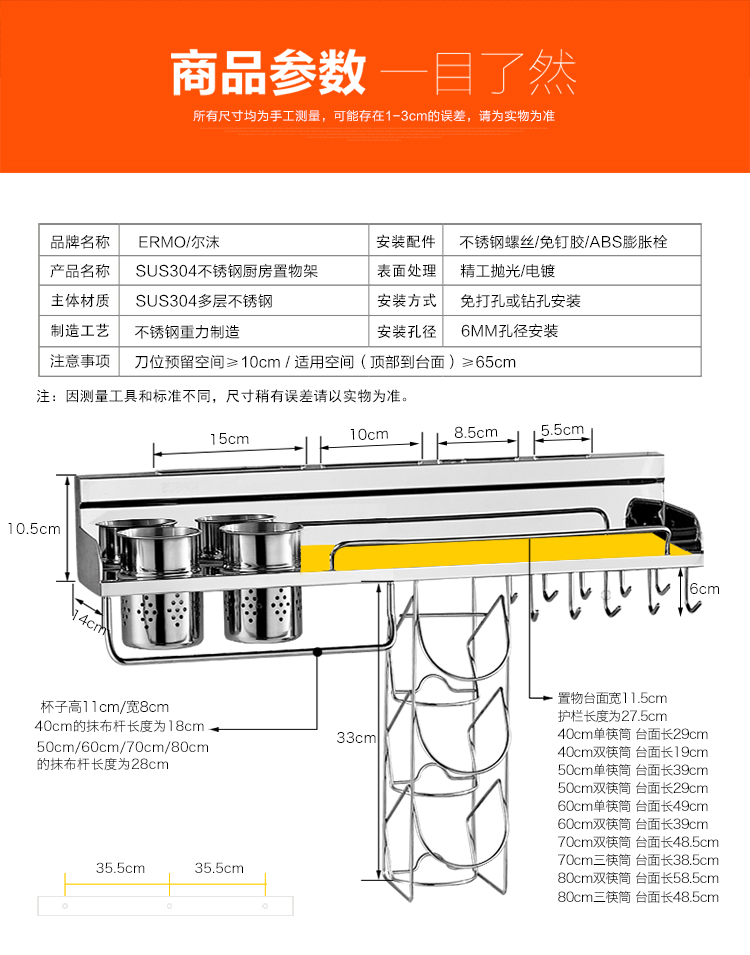 商品参数 一目了然

所有尺寸均为手工测量，可能存在1-3cm的误差，请为实物为准

| 品牌名称 | ERMO/尔沫 | 安装配件 | 不锈钢螺丝/免钉胶/ABS膨胀栓 |
|---|---|---|---|
| 产品名称 | SUS304不锈钢厨房置物架 | 表面处理 | 精工抛光/电镀 |
| 主体材质 | SUS304多层不锈钢 | 安装方式 | 免打孔或钻孔安装 |
| 制造工艺 | 不锈钢重力制造 | 安装孔径 | 6MM孔径安装 |
| 注意事项 | 刀位预留空间≥10cm / 适用空间（顶部到台面）≥65cm | | |

注：因测量工具和标准不同，尺寸稍有误差请以实物为准。

15cm
10cm
8.5cm
5.5cm
10.5cm
14cm
6cm
33cm

杯子高11cm/宽8cm
40cm的抹布杆长度为18cm
50cm/60cm/70cm/80cm
的抹布杆长度为28cm

置物台面宽11.5cm
护栏长度为27.5cm
40cm单筷筒 台面长29cm
40cm双筷筒 台面长19cm
50cm单筷筒 台面长39cm
50cm双筷筒 台面长29cm
60cm单筷筒 台面长49cm
60cm双筷筒 台面长39cm
70cm双筷筒 台面长48.5cm
70cm三筷筒 台面长38.5cm
80cm双筷筒 台面长58.5cm
80cm三筷筒 台面长48.5cm

35.5cm
35.5cm