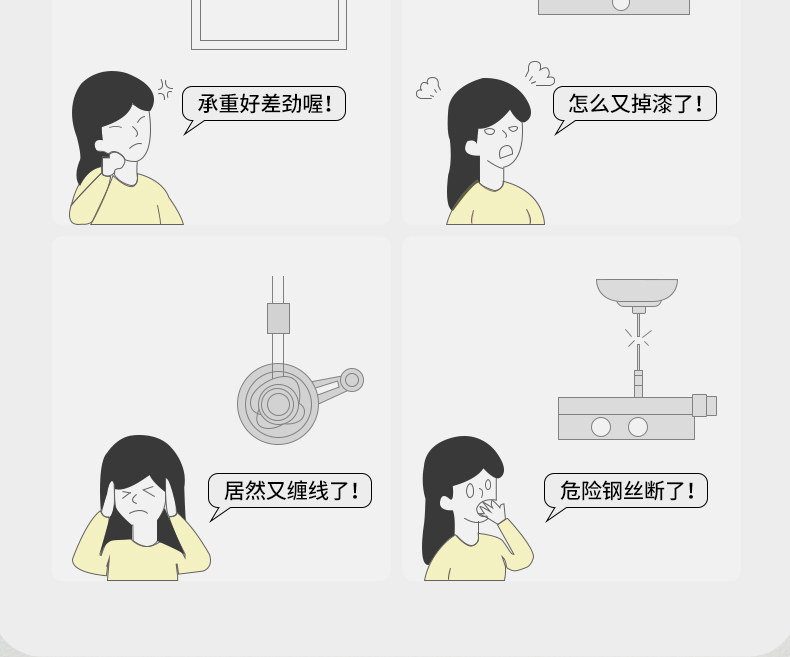 承重好差劲喔！

怎么又掉漆了！

居然又缠线了！

危险钢丝断了！