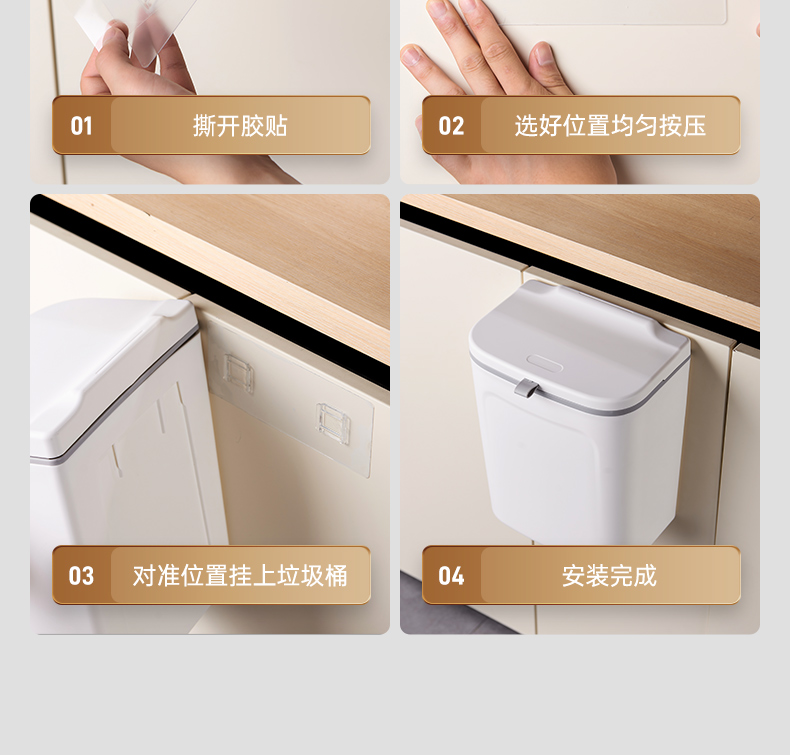 01 撕开胶贴

02 选好位置均匀按压

03 对准位置挂上垃圾桶

04 安装完成