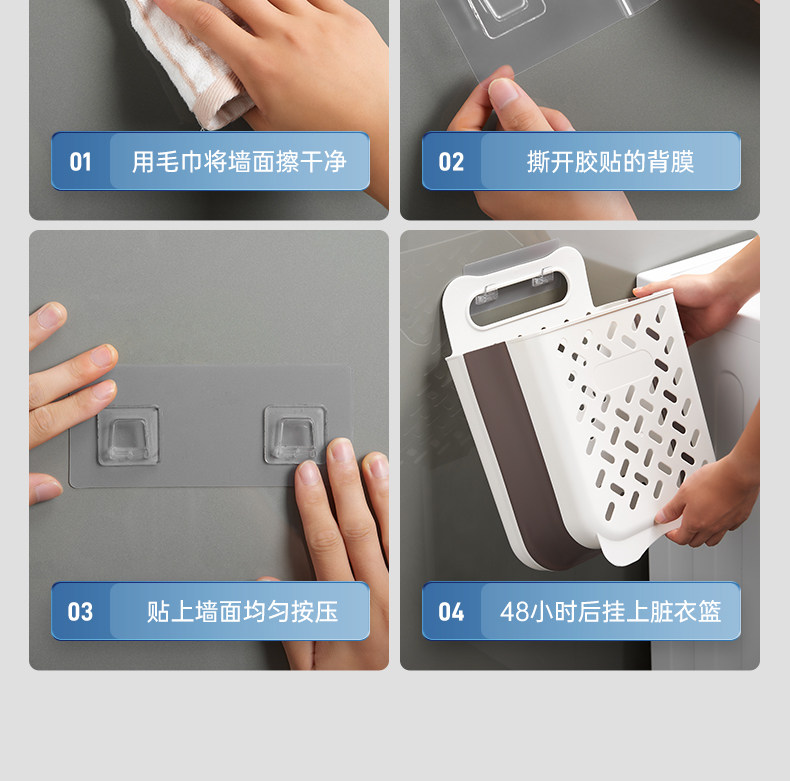 01 用毛巾将墙面擦干净

02 撕开胶贴的背膜

03 贴上墙面均匀按压

04 48小时后挂上脏衣篮