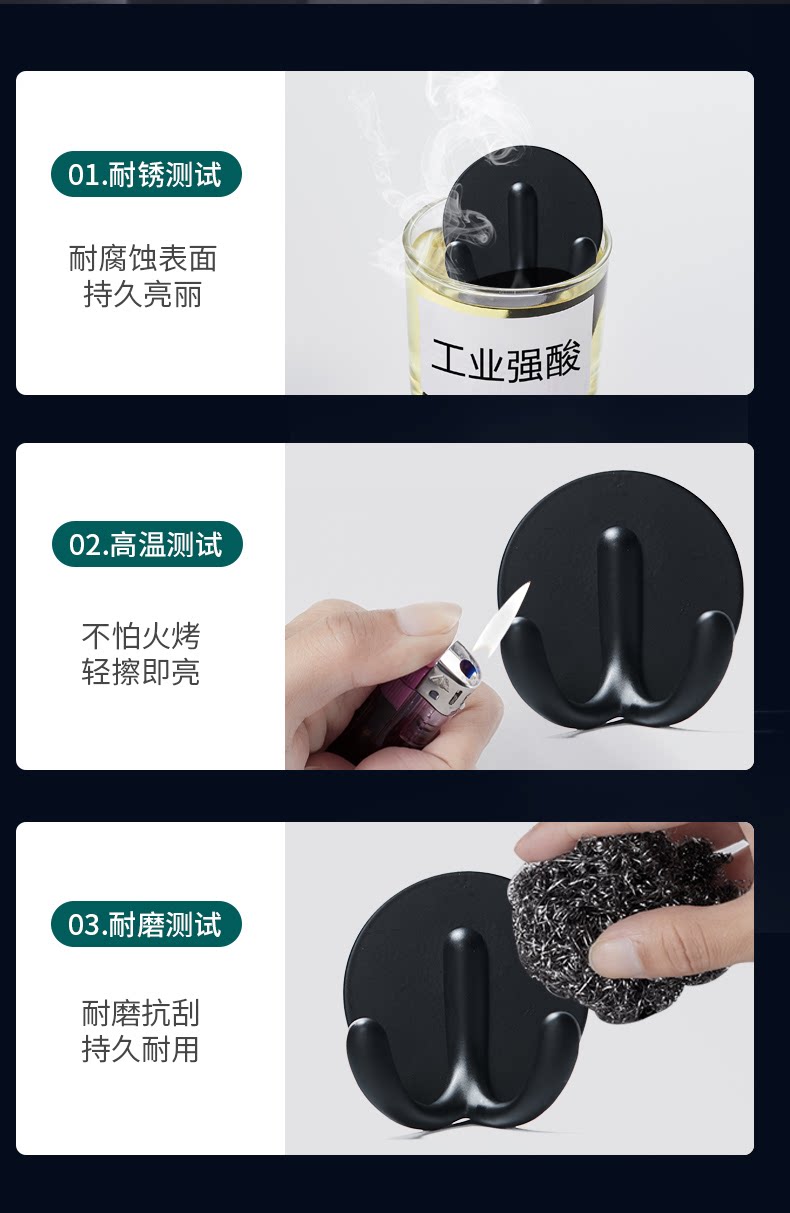 01.耐锈测试

耐腐蚀表面
持久亮丽

工业强酸

02.高温测试

不怕火烤
轻擦即亮

03.耐磨测试

耐磨抗刮
持久耐用