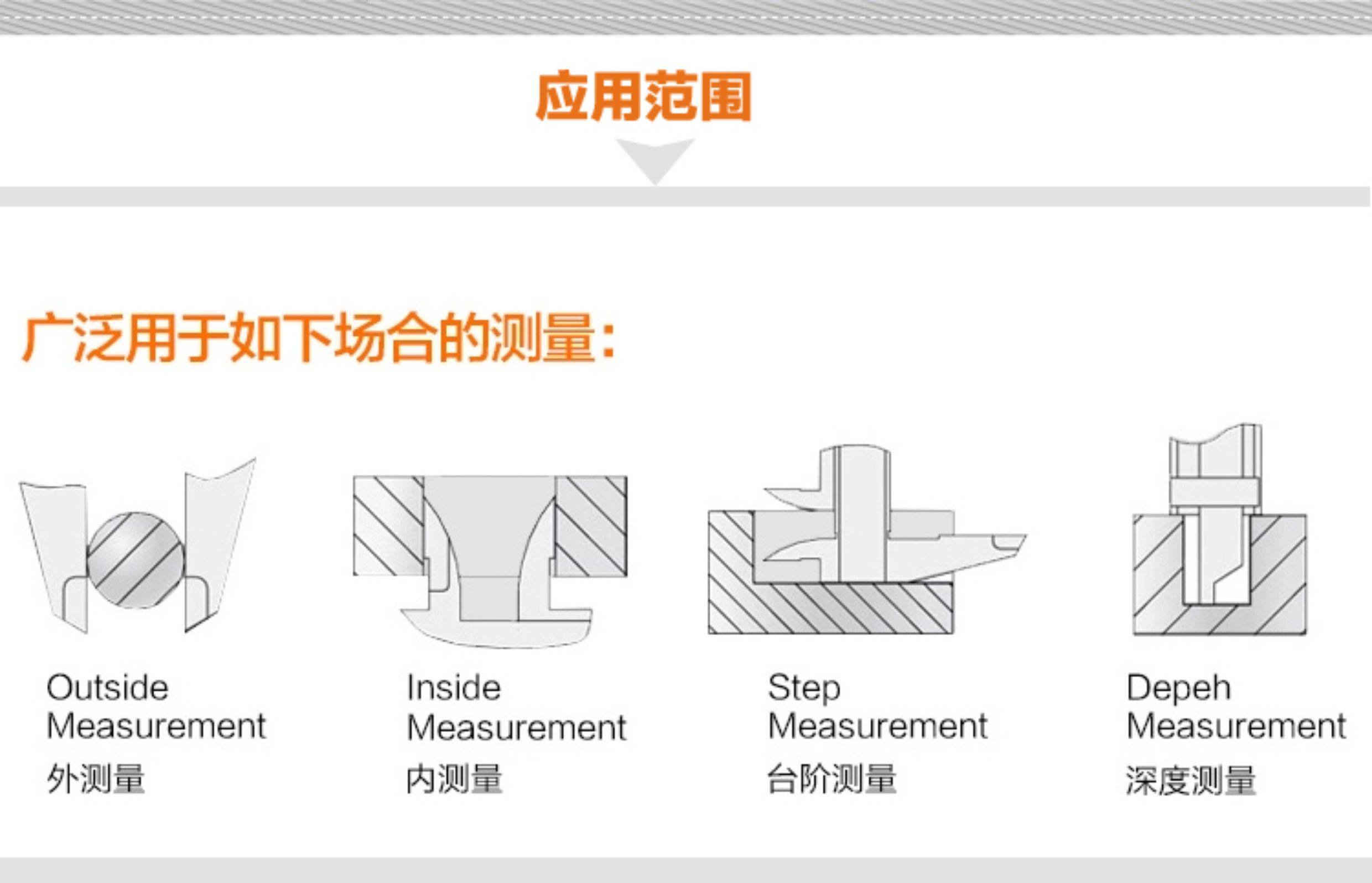 应用范围

广泛用于如下场合的测量:

Outside Measurement
外测量

Inside Measurement
内测量

Step Measurement
台阶测量

Depeh Measurement
深度测量