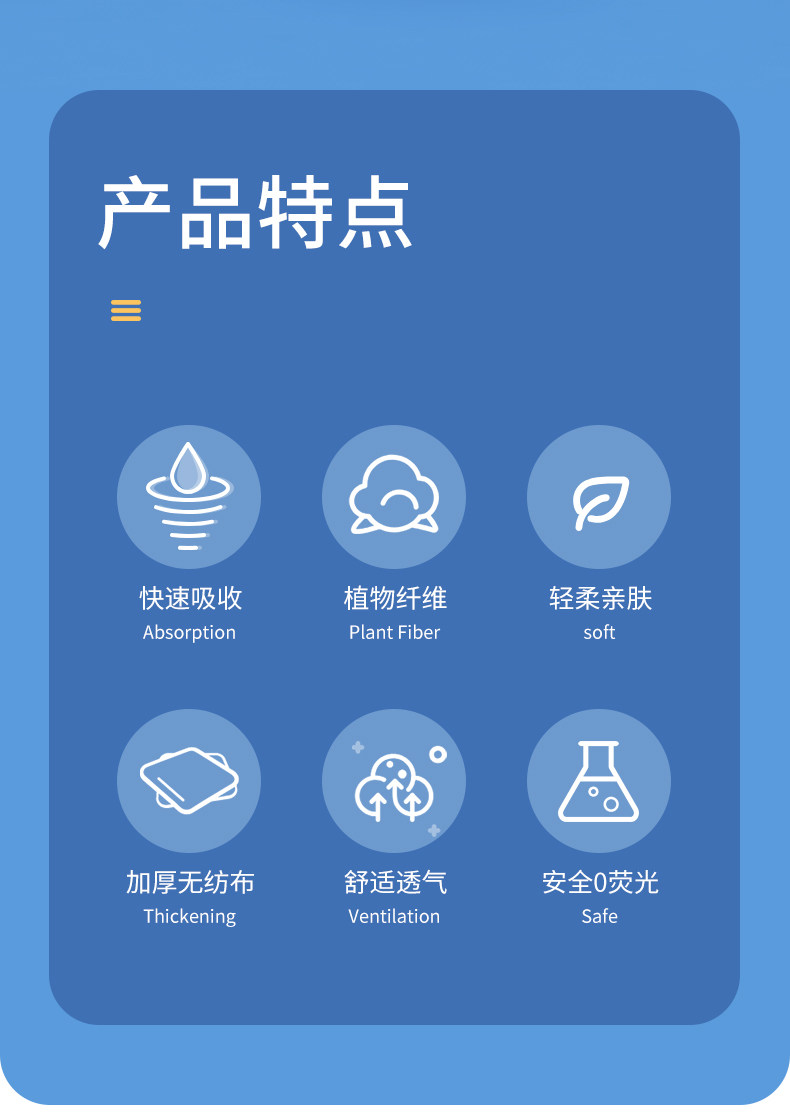 产品特点

快速吸收
Absorption

植物纤维
Plant Fiber

轻柔亲肤
soft

加厚无纺布
Thickening

舒适透气
Ventilation

安全0荧光
Safe