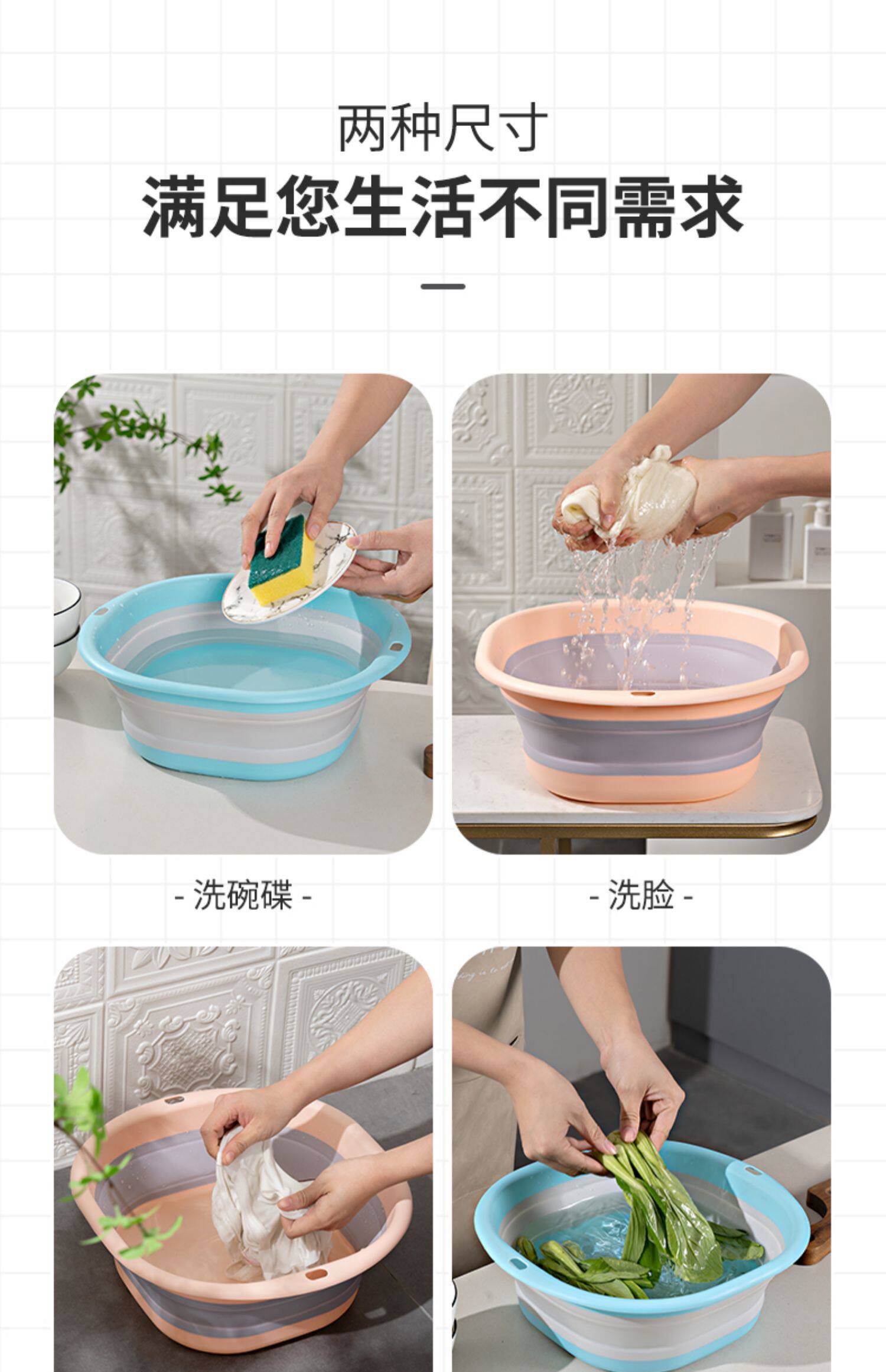 两种尺寸
满足您生活不同需求

- 洗碗碟 -

- 洗脸 -