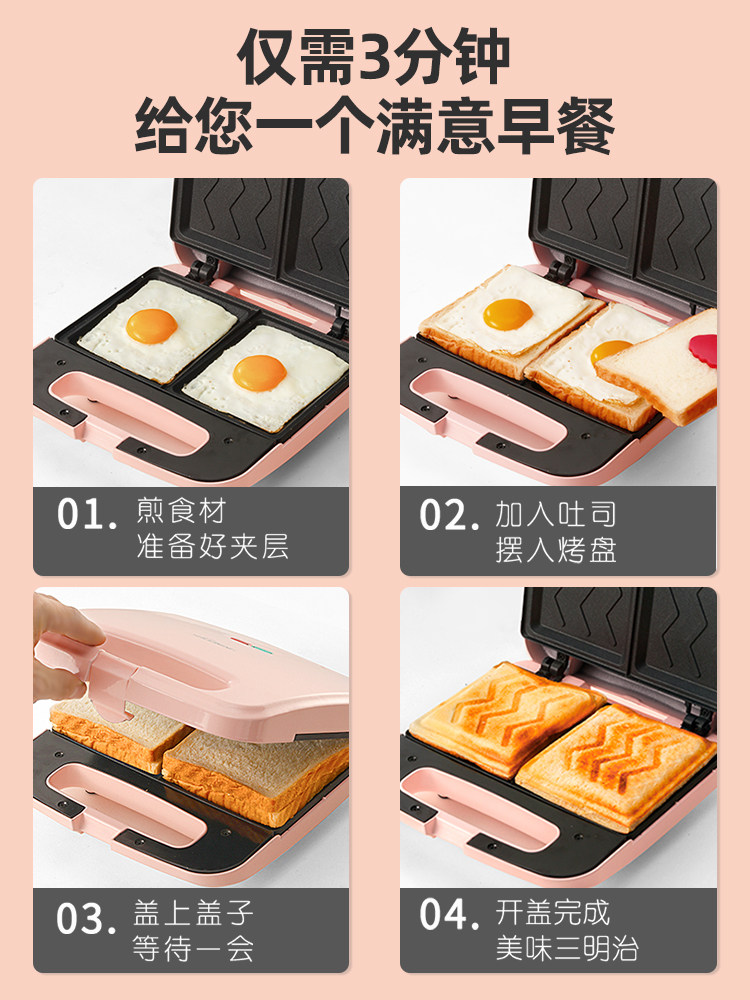 仅需3分钟
给您一个满意早餐

01. 煎食材
准备好夹层

02. 加入吐司
摆入烤盘

03. 盖上盖子
等待一会

04. 开盖完成
美味三明治