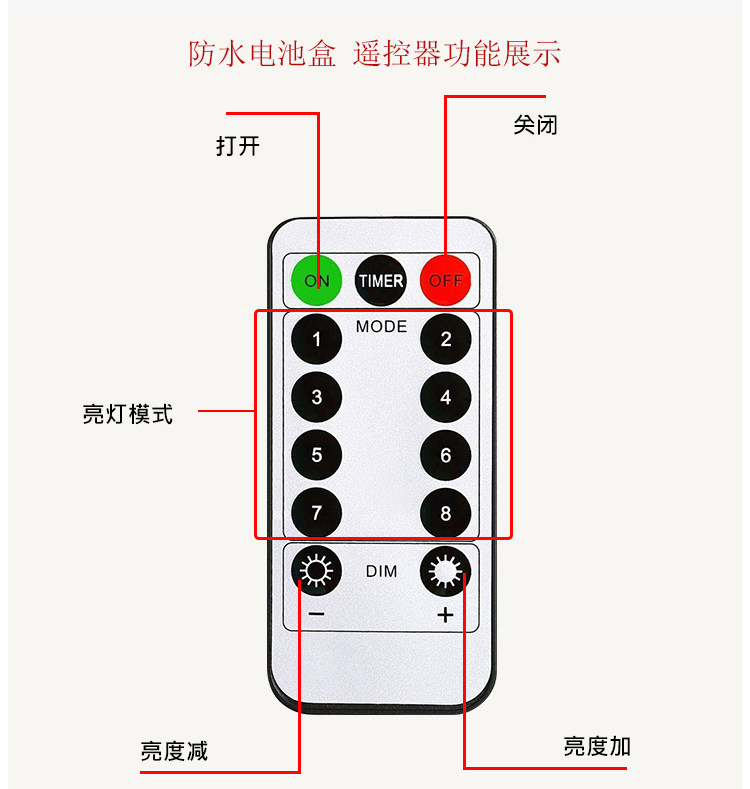 防水电池盒 遥控器功能展示

打开

关闭

ON TIMER OFF

MODE

1 2

3 4

5 6

7 8

亮灯模式

DIM

−

+

亮度减

亮度加