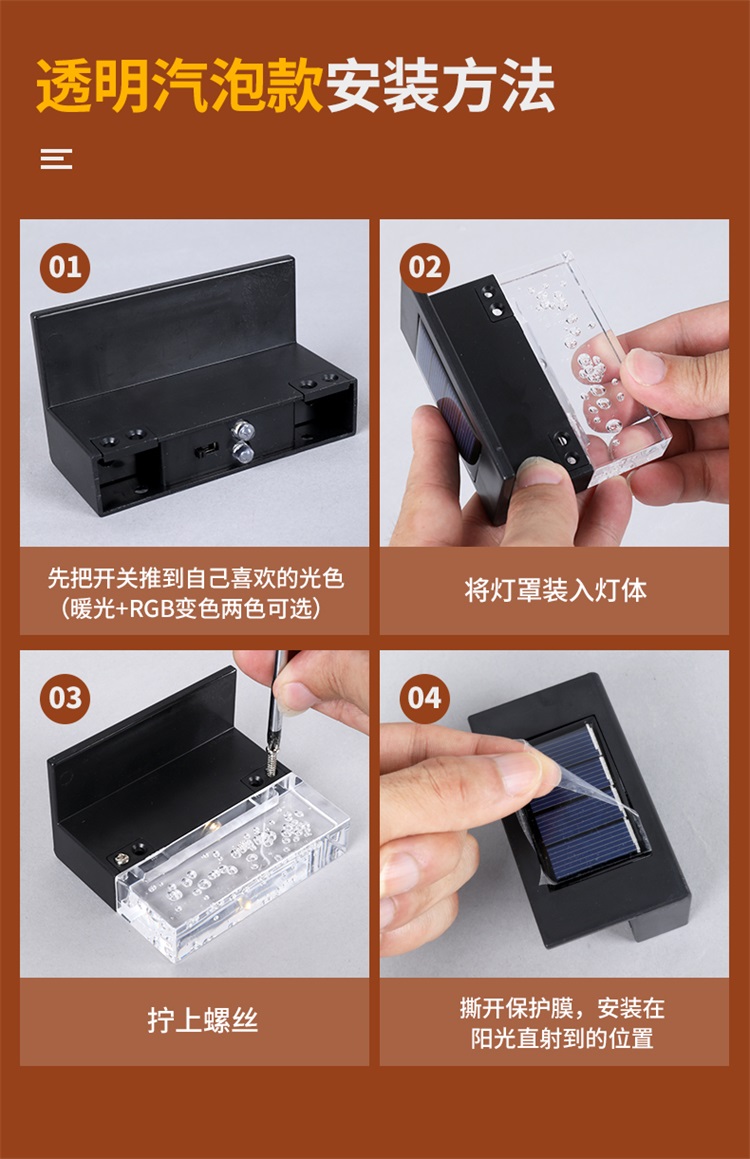 透明汽泡款安装方法

01

先把开关推到自己喜欢的光色（暖光+RGB变色两色可选）

02

将灯罩装入灯体

03

拧上螺丝

04

撕开保护膜，安装在阳光直射到的位置