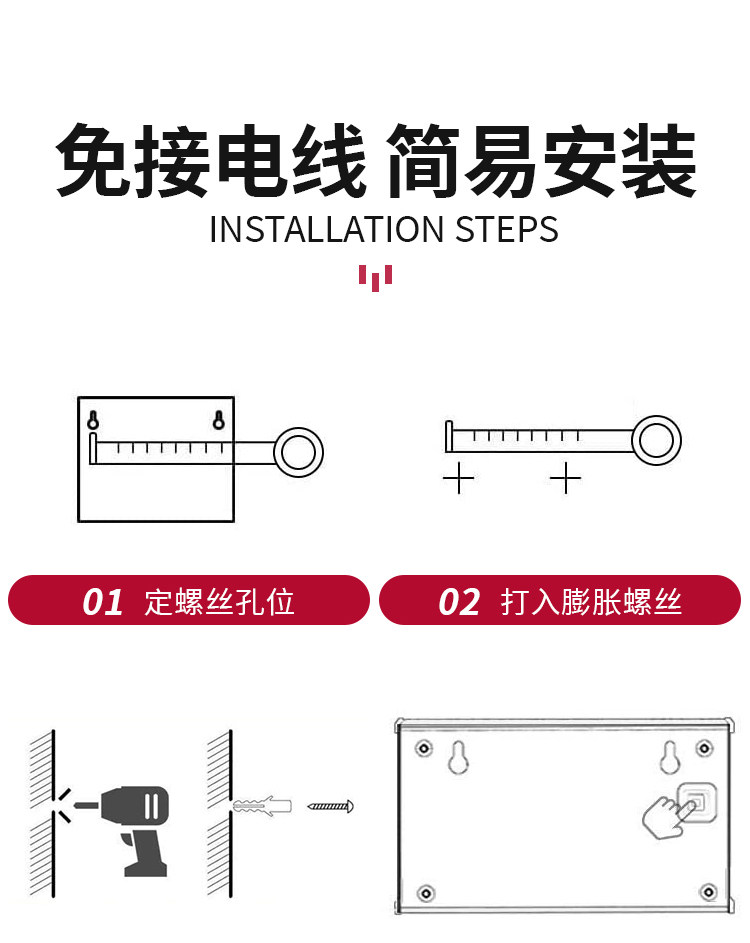 免接电线 简易安装
INSTALLATION STEPS

01 定螺丝孔位

02 打入膨胀螺丝