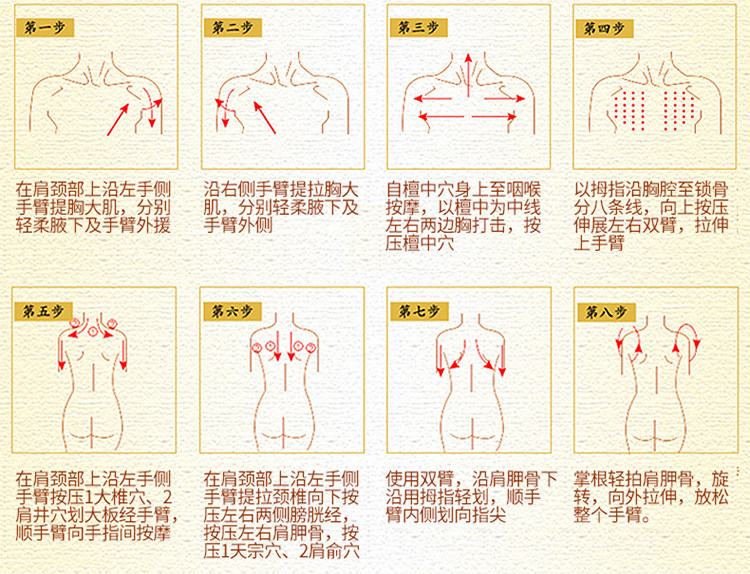 第一步

在肩颈部上沿左手侧手臂提胸大肌，分别轻柔腋下及手臂外援

第二步

沿右侧手臂提拉胸大肌，分别轻柔腋下及手臂外侧

第三步

自檀中穴身上至咽喉按摩，以檀中为中线左右两边胸打击，按压檀中穴

第四步

以拇指沿胸腔至锁骨分八条线，向上按压伸展左右双臂，拉伸上手臂

第五步

在肩颈部上沿左手侧手臂按压1大椎穴、2肩井穴划大板经手臂，顺手臂向手指间按摩

第六步

在肩颈部上沿左手侧手臂提拉颈椎向下按压左右两侧膀胱经，按压左右肩胛骨，按压1天宗穴、2肩俞穴

第七步

使用双臂，沿肩胛骨下沿用拇指轻划，顺手臂内侧划向指尖

第八步

掌根轻拍肩胛骨，旋转，向外拉伸，放松整个手臂。