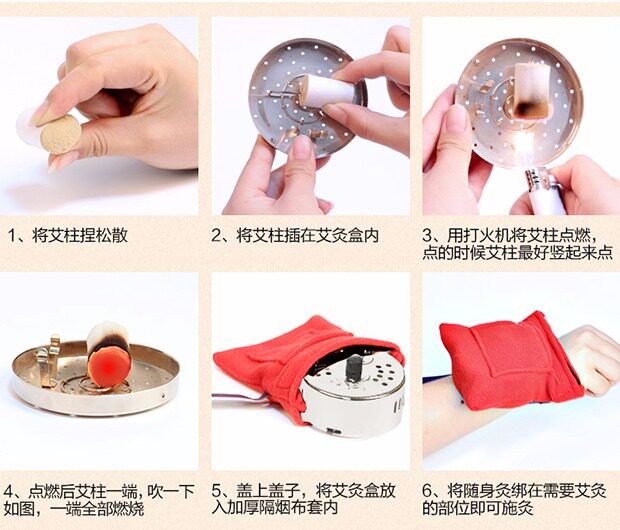 1、将艾柱捏松散

2、将艾柱插在艾灸盒内

3、用打火机将艾柱点燃，点的时候艾柱最好竖起来点

4、点燃后艾柱一端，吹一下如图，一端全部燃烧

5、盖上盖子，将艾灸盒放入加厚隔烟布套内

6、将随身灸绑在需要艾灸的部位即可施灸