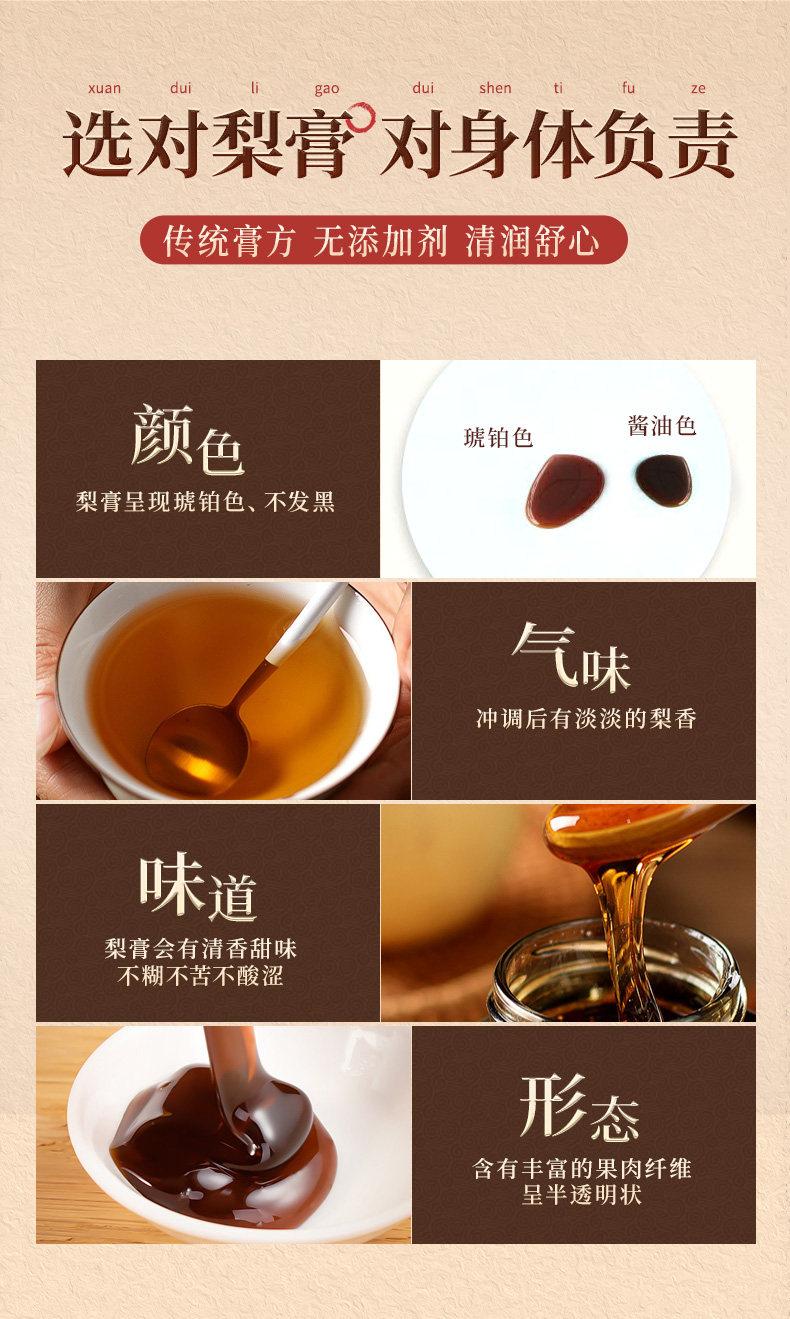 xuan dui li gao dui shen ti fu ze

选对梨膏 对身体负责

传统膏方 无添加剂 清润舒心

颜色

梨膏呈现琥铂色、不发黑

琥铂色

酱油色

气味

冲调后有淡淡的梨香

味道

梨膏会有清香甜味
不糊不苦不酸涩

形态

含有丰富的果肉纤维
呈半透明状