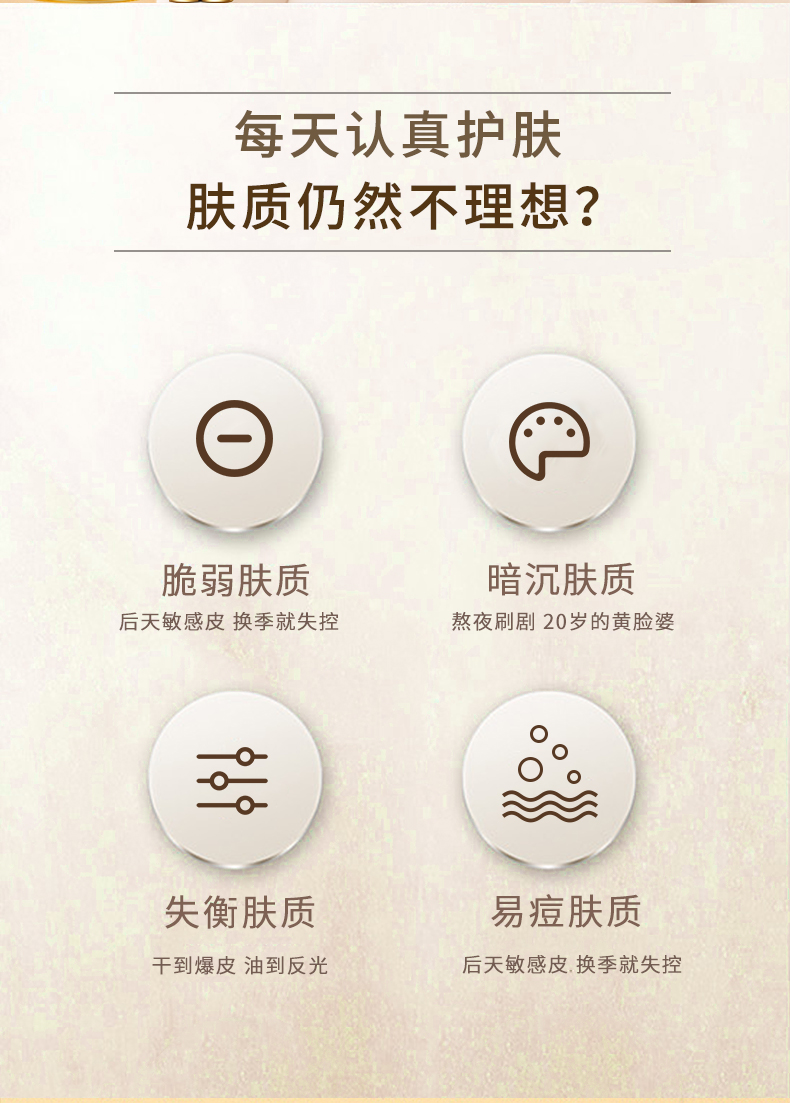 每天认真护肤
肤质仍然不理想？

脆弱肤质
后天敏感皮 换季就失控

暗沉肤质
熬夜刷剧 20岁的黄脸婆

失衡肤质
干到爆皮 油到反光

易痘肤质
后天敏感皮.换季就失控