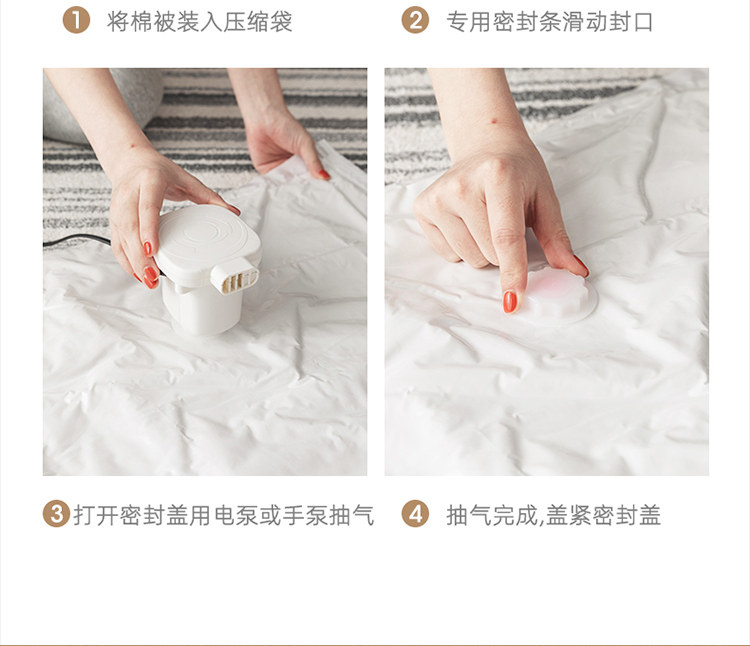 1 将棉被装入压缩袋

2 专用密封条滑动封口

3 打开密封盖用电泵或手泵抽气

4 抽气完成,盖紧密封盖