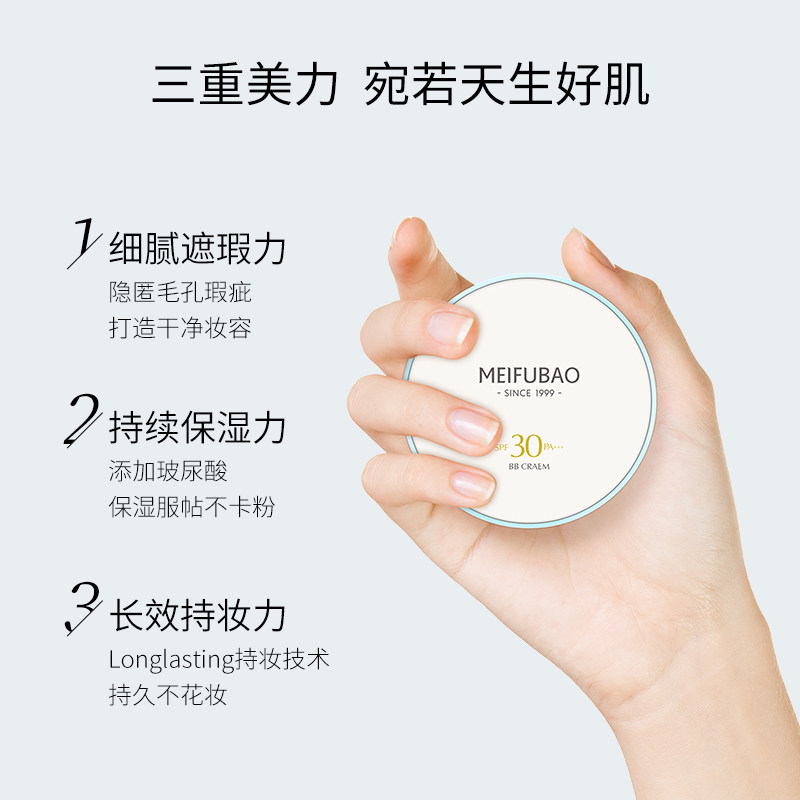 三重美力 宛若天生好肌

1 细腻遮瑕力
隐匿毛孔瑕疵
打造干净妆容

2 持续保湿力
添加玻尿酸
保湿服帖不卡粉

3 长效持妆力
Longlasting持妆技术
持久不花妆

MEIFUBAO
- SINCE 1999 -
SPF 30 PA+++
BB CRAEM