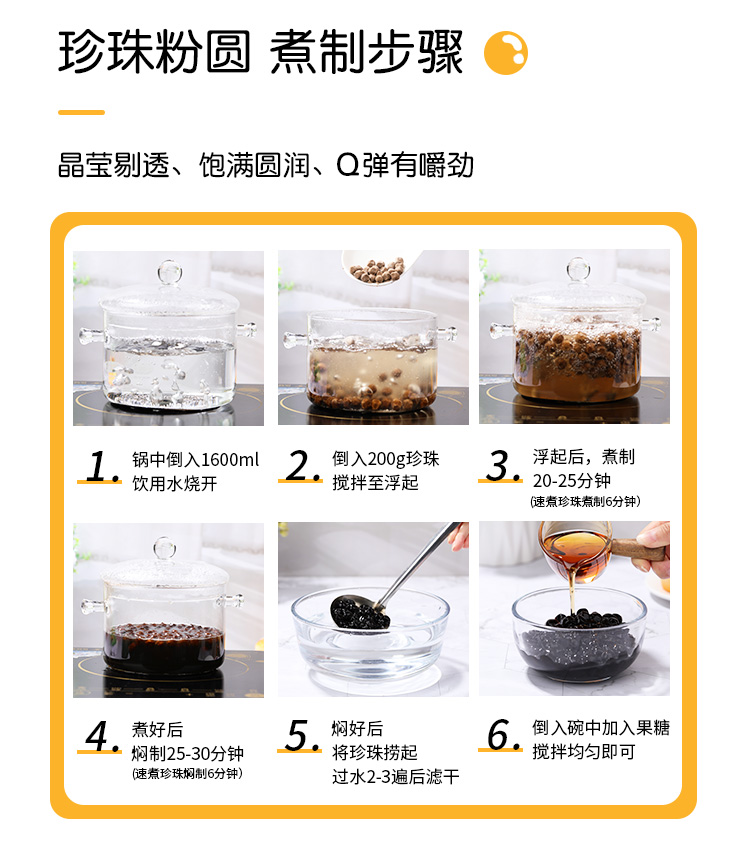 珍珠粉圆 煮制步骤

晶莹剔透、饱满圆润、Q弹有嚼劲

1. 锅中倒入1600ml 饮用水烧开

2. 倒入200g珍珠 搅拌至浮起

3. 浮起后，煮制 20-25分钟 (速煮珍珠煮制6分钟)

4. 煮好后 焖制25-30分钟 (速煮珍珠焖制6分钟)

5. 焖好后 将珍珠捞起 过水2-3遍后滤干

6. 倒入碗中加入果糖 搅拌均匀即可