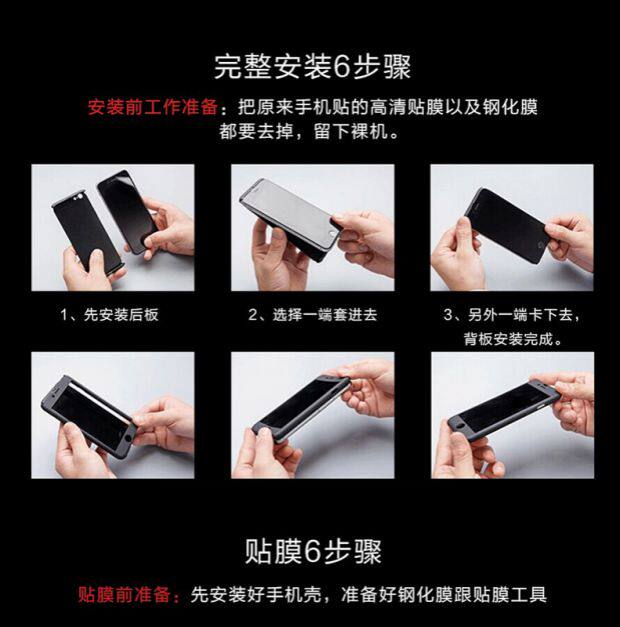 完整安装6步骤

安装前工作准备：把原来手机贴的高清贴膜以及钢化膜都要去掉，留下裸机。

1、先安装后板

2、选择一端套进去

3、另外一端卡下去，背板安装完成。

贴膜6步骤

贴膜前准备：先安装好手机壳，准备好钢化膜跟贴膜工具