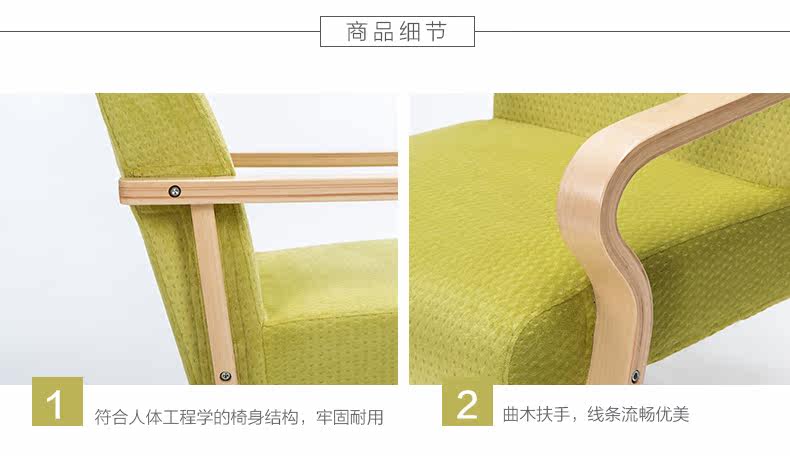 商品细节

1 符合人体工程学的椅身结构，牢固耐用

2 曲木扶手，线条流畅优美