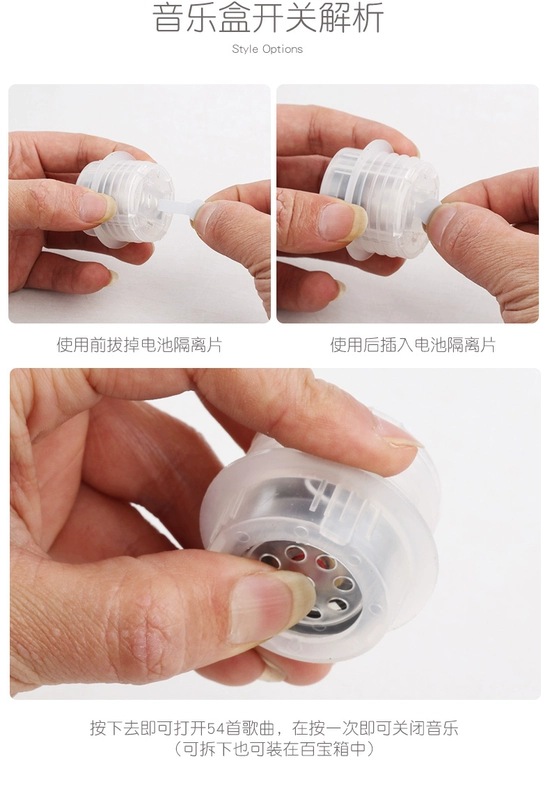 音乐盒开关解析

Style Options

使用前拔掉电池隔离片

使用后插入电池隔离片

按下去即可打开54首歌曲，在按一次即可关闭音乐
（可拆下也可装在百宝箱中）