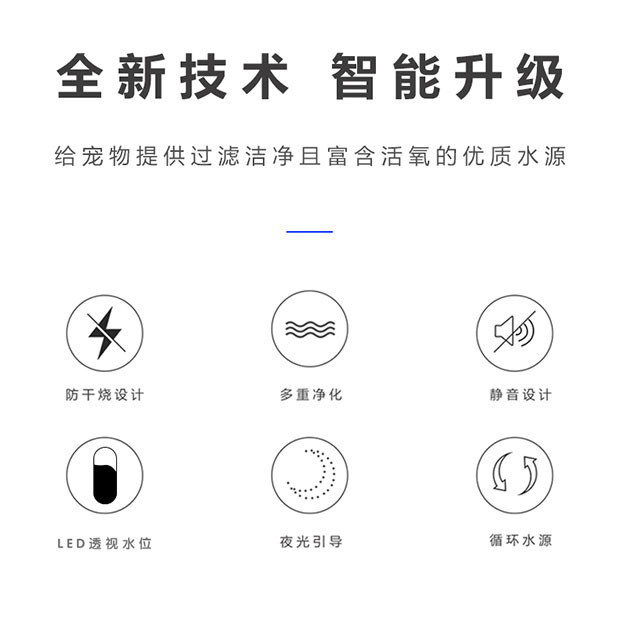 全新技术 智能升级

给宠物提供过滤洁净且富含活氧的优质水源

防干烧设计

多重净化

静音设计

LED透视水位

夜光引导

循环水源