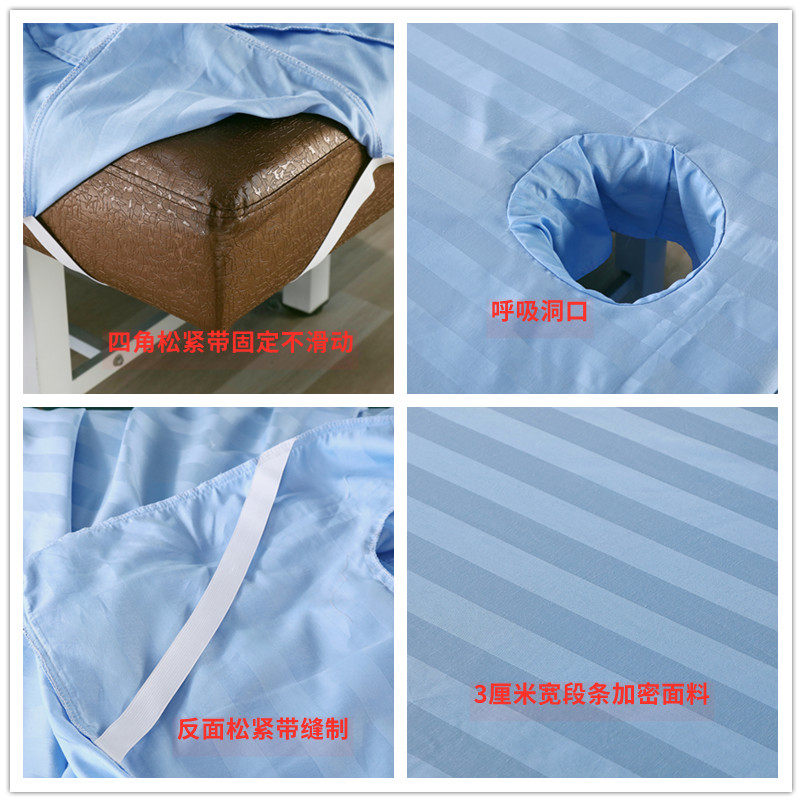 四角松紧带固定不滑动

呼吸洞口

反面松紧带缝制

3厘米宽段条加密面料