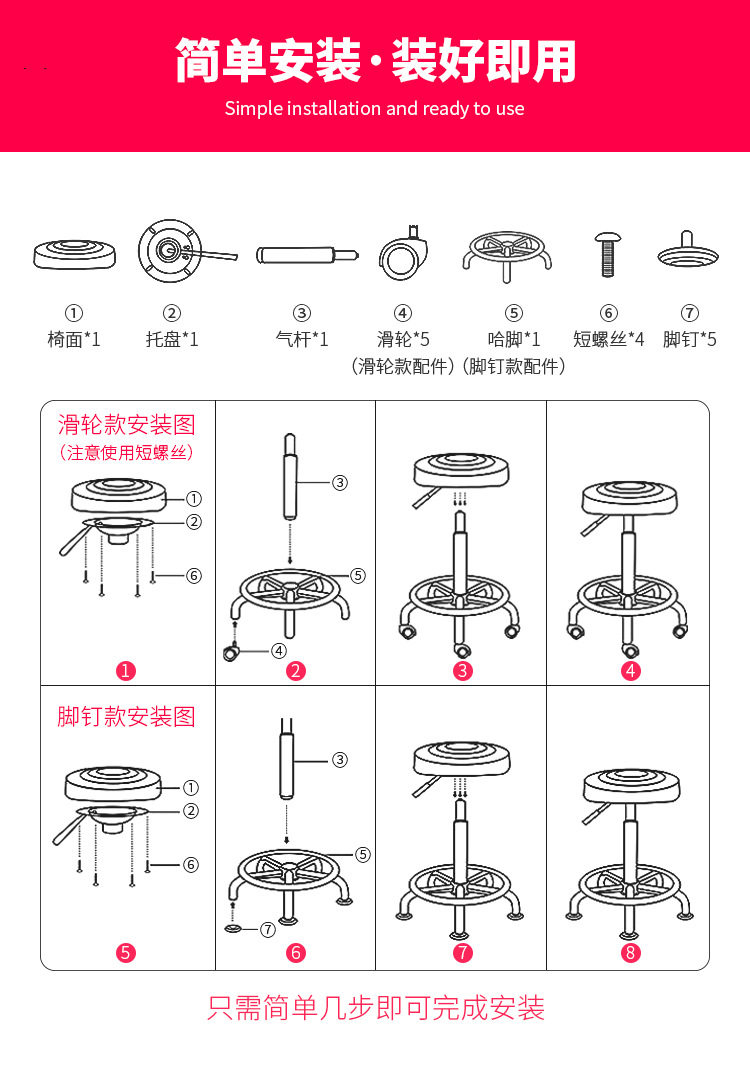 简单安装·装好即用
Simple installation and ready to use

①
椅面*1

②
托盘*1

③
气杆*1

④
滑轮*5
(滑轮款配件)

⑤
哈脚*1
(脚钉款配件)

⑥
短螺丝*4

⑦
脚钉*5

滑轮款安装图
(注意使用短螺丝)
①
②
⑥
❶

③
⑤
④
❷

❸

❹

脚钉款安装图
①
②
⑥
❺

③
⑤
⑦
❻

❼

❽

只需简单几步即可完成安装