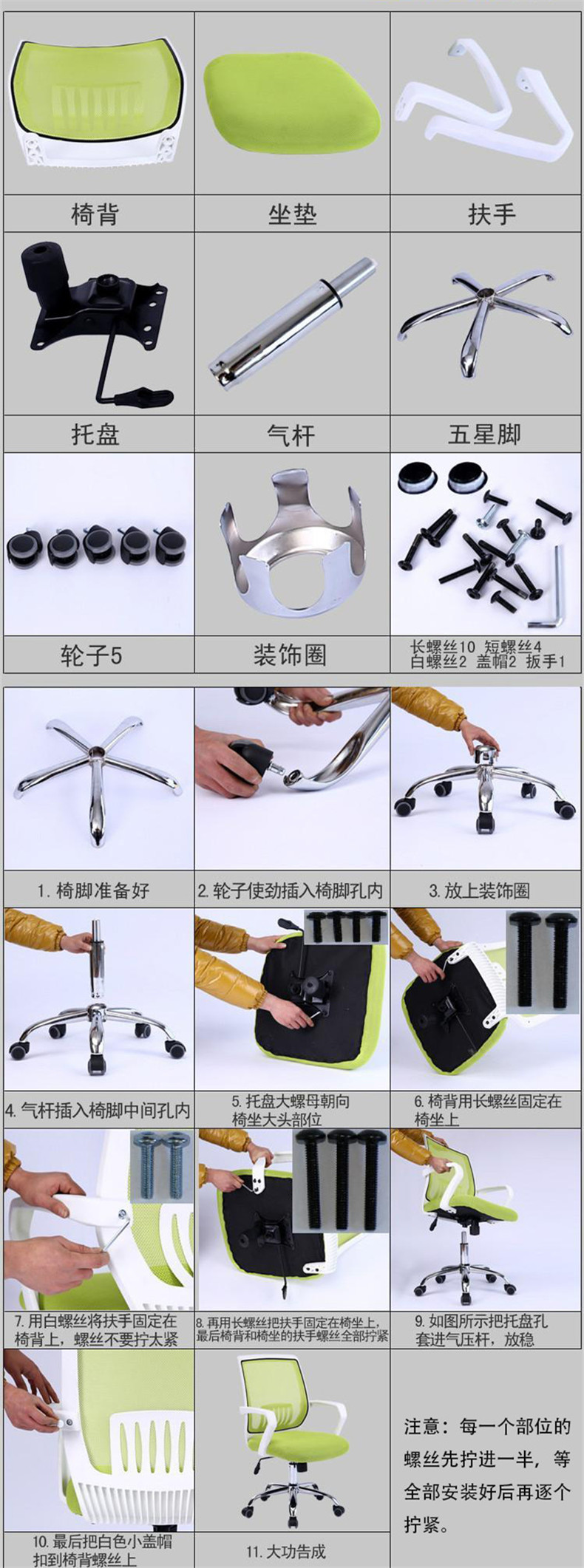 椅背

坐垫

扶手

托盘

气杆

五星脚

轮子5

装饰圈

长螺丝10 短螺丝4
白螺丝2 盖帽2 扳手1

1. 椅脚准备好

2. 轮子使劲插入椅脚孔内

3. 放上装饰圈

4. 气杆插入椅脚中间孔内

5. 托盘大螺母朝向椅坐大头部位

6. 椅背用长螺丝固定在椅坐上

7. 用白螺丝将扶手固定在椅背上，螺丝不要拧太紧

8. 再用长螺丝把扶手固定在椅坐上，最后椅背和椅坐的扶手螺丝全部拧紧

9. 如图所示把托盘孔套进气压杆，放稳

10. 最后把白色小盖帽扣到椅背螺丝上

11. 大功告成

注意：每一个部位的螺丝先拧进一半，等全部安装好后再逐个拧紧。