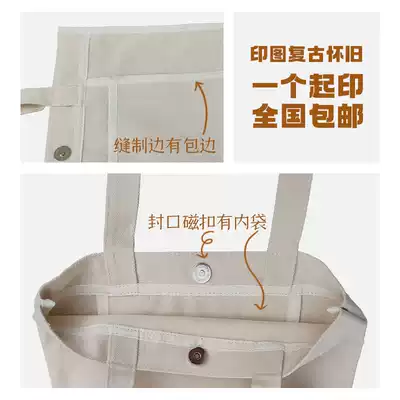 缝制边有包边

印图复古怀旧
一个起印
全国包邮

封口磁扣有内袋