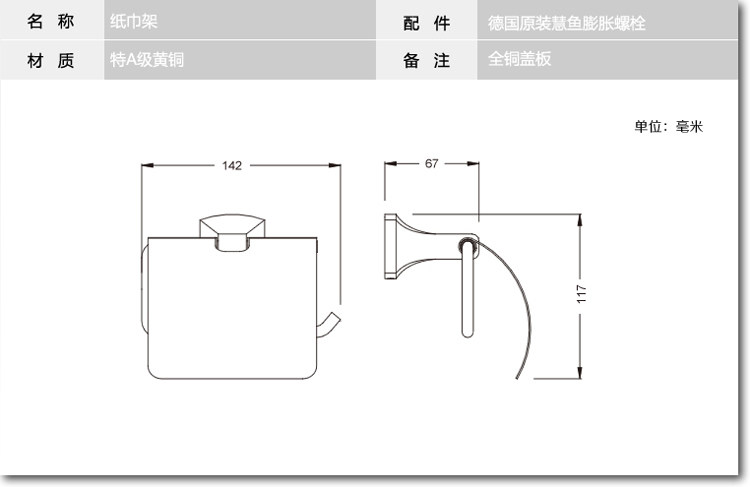 | 名 称 | 纸巾架 | 配 件 | 德国原装慧鱼膨胀螺栓 |
|---|---|---|---|
| 材 质 | 特A级黄铜 | 备 注 | 全铜盖板 |

单位：毫米

142

67

117