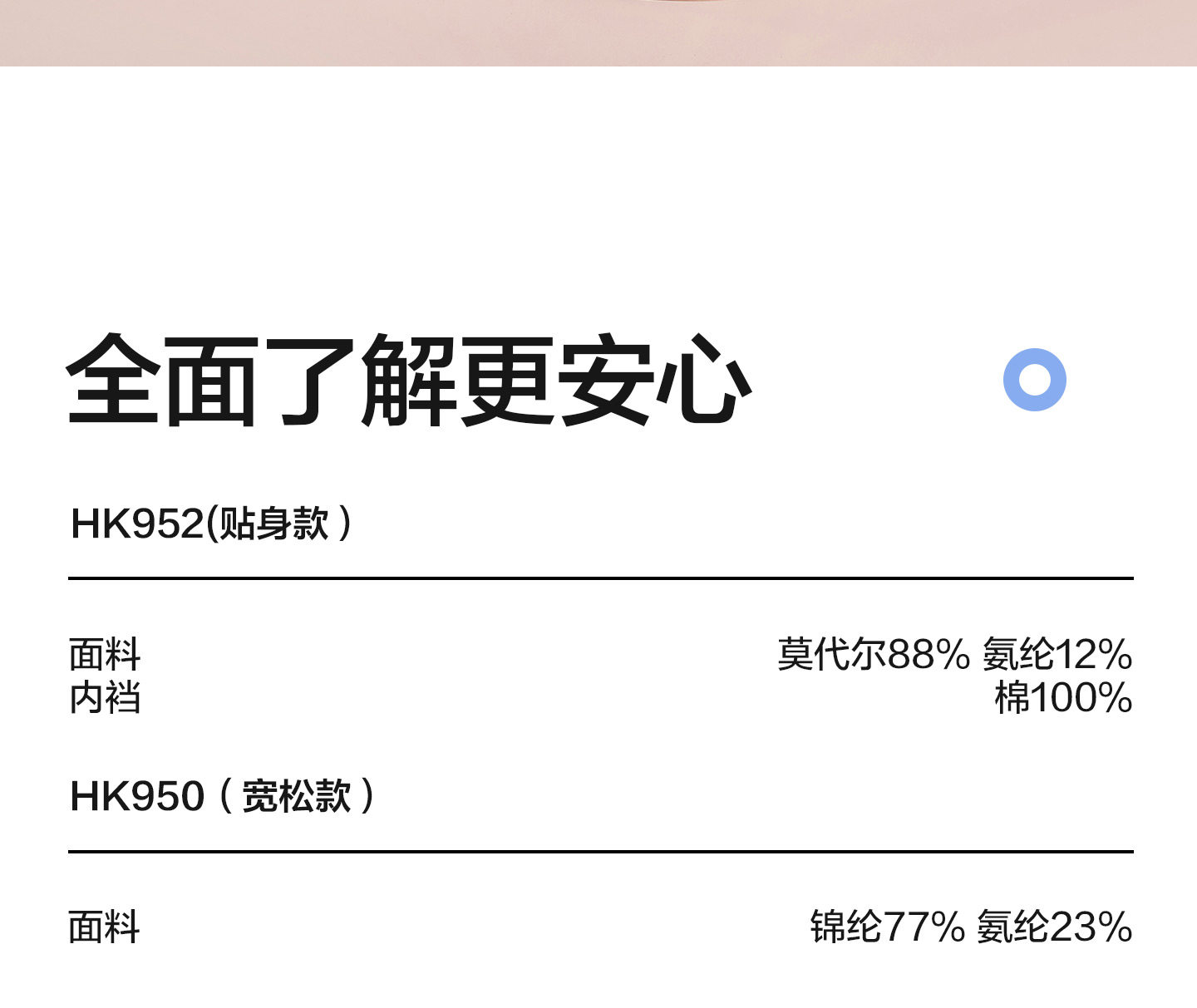 全面了解更安心

HK952(贴身款）

面料 莫代尔88% 氨纶12%
内裆 棉100%

HK950（宽松款）

面料 锦纶77% 氨纶23%