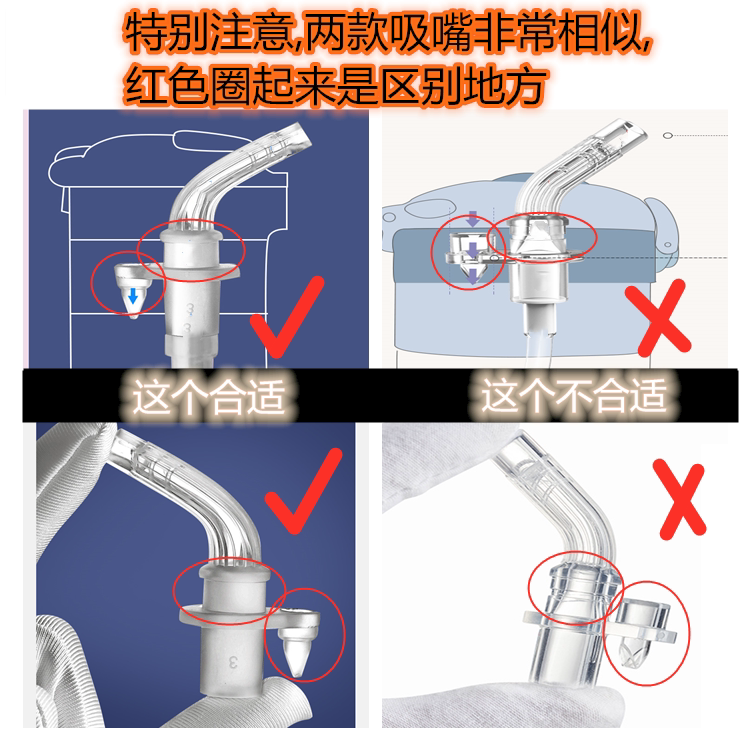 特别注意,两款吸嘴非常相似,
红色圈起来是区别地方

3
3

这个合适

这个不合适

3